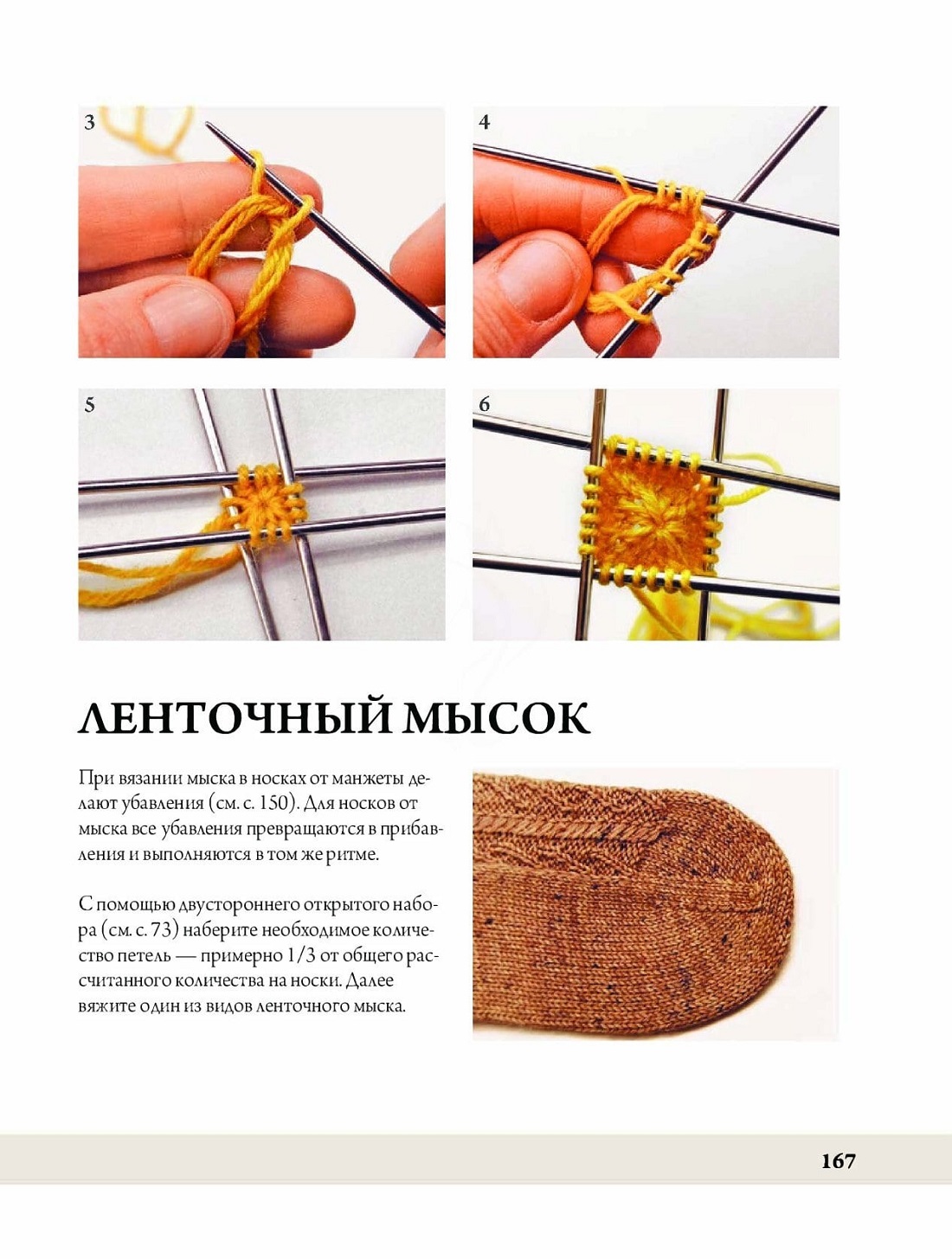 3

4

5

6

ЛЕНТОЧНЫЙ МЫСОК

При вязании мыска в носках от манжеты делают убавления (см. с. 150). Для носков от мыска все убавления превращаются в прибавления и выполняются в том же ритме.

С помощью двустороннего открытого набора (см. с. 73) наберите необходимое количество петель — примерно 1/3 от общего рассчитанного количества на носки. Далее вяжите один из видов ленточного мыска.

167