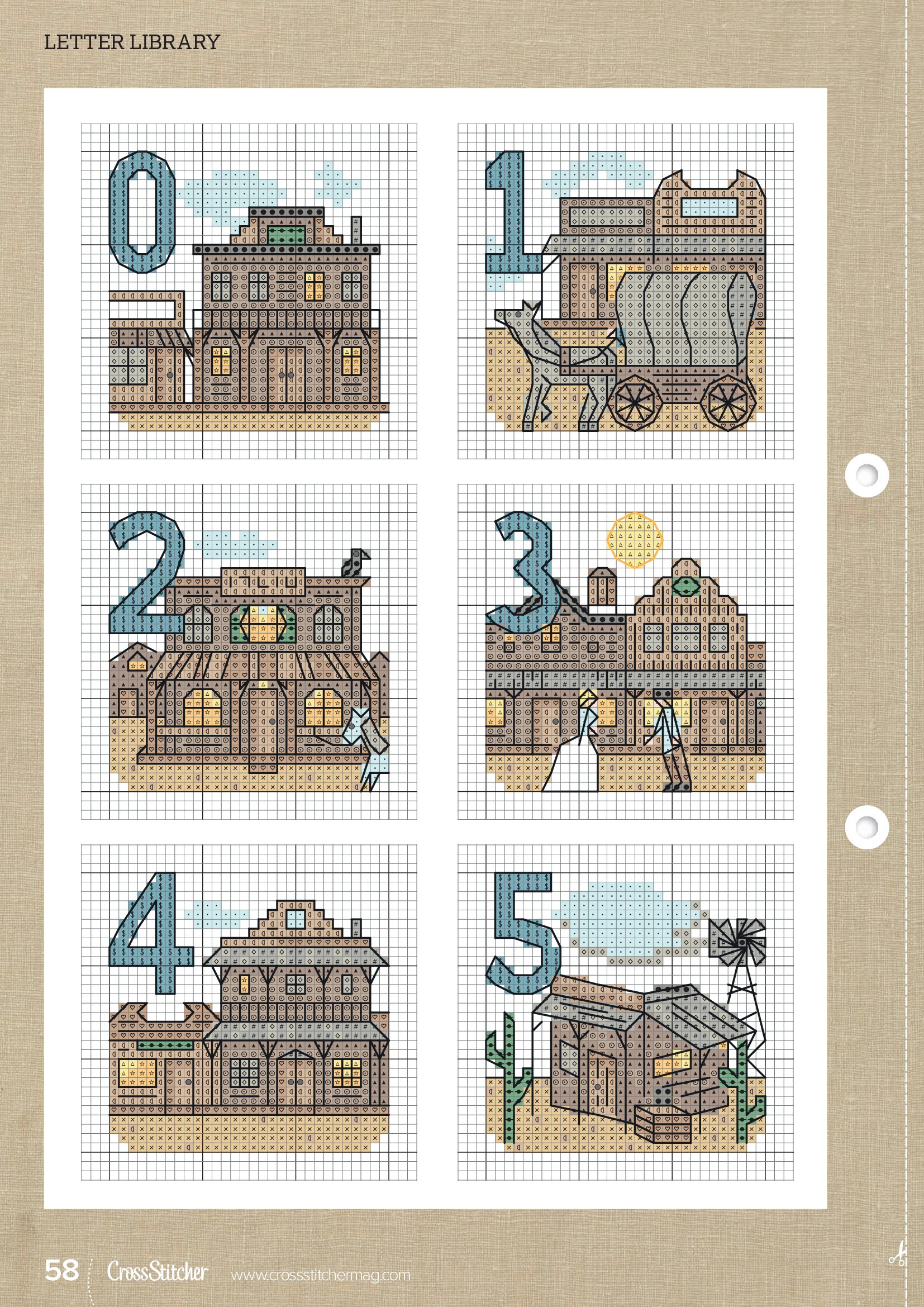 LETTER LIBRARY

0

1

2

3

4

5

58 CrossStitcher www.crossstitchermag.com