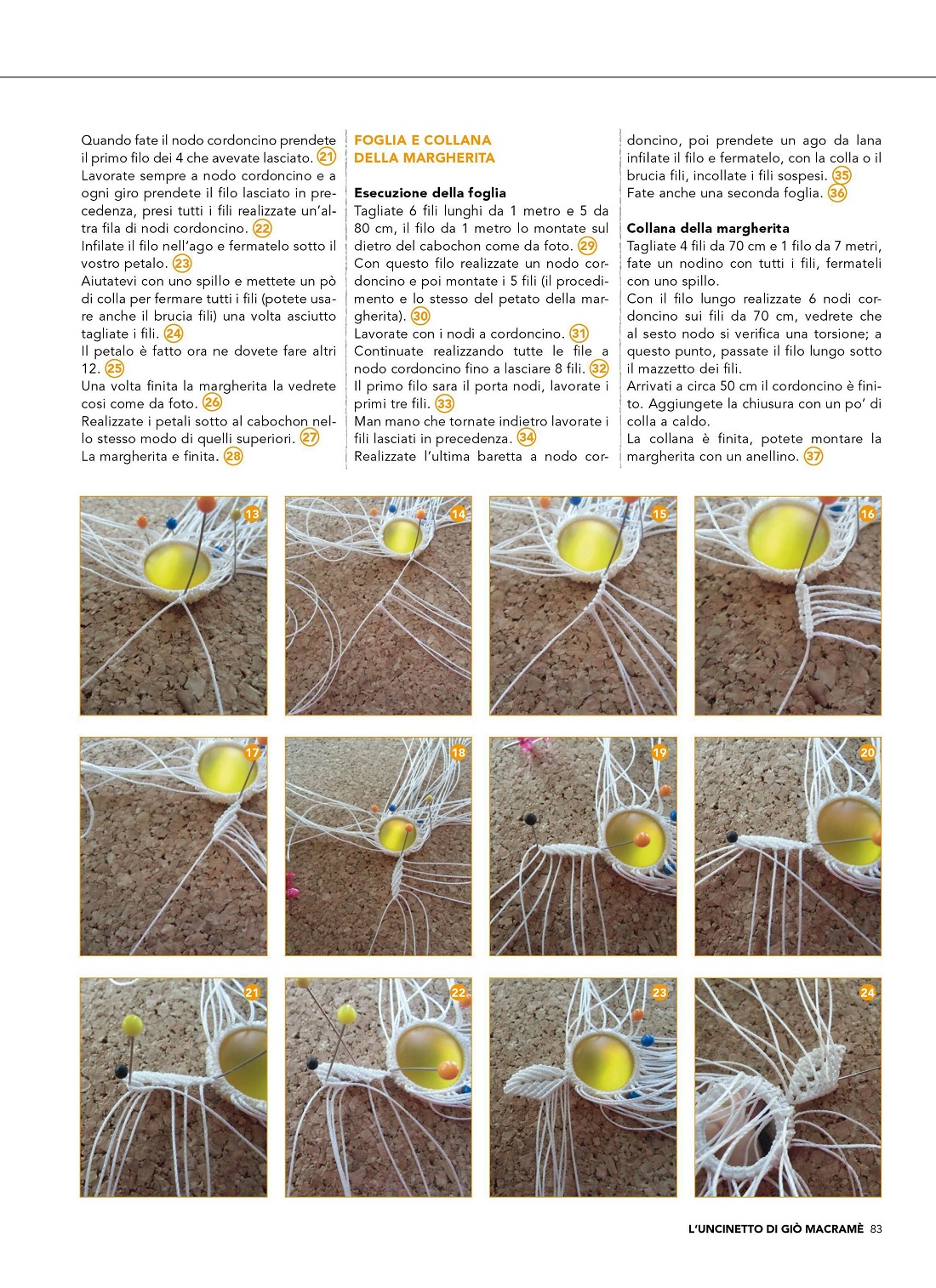 Quando fate il nodo cordoncino prendete il primo filo dei 4 che avevate lasciato. 21
Lavorate sempre a nodo cordoncino e a ogni giro prendete il filo lasciato in precedenza, presi tutti i fili realizzate un'altra fila di nodi cordoncino. 22
Infilate il filo nell'ago e fermatelo sotto il vostro petalo. 23
Aiutatevi con uno spillo e mettete un pò di colla per fermare tutti i fili (potete usare anche il brucia fili) una volta asciutto tagliate i fili. 24
Il petalo è fatto ora ne dovete fare altri 12. 25
Una volta finita la margherita la vedrete cosi come da foto. 26
Realizzate i petali sotto al cabochon nello stesso modo di quelli superiori. 27
La margherita e finita. 28

FOGLIA E COLLANA DELLA MARGHERITA

Esecuzione della foglia
Tagliate 6 fili lunghi da 1 metro e 5 da 80 cm, il filo da 1 metro lo montate sul dietro del cabochon come da foto. 29
Con questo filo realizzate un nodo cordoncino e poi montate i 5 fili (il procedimento e lo stesso del petato della margherita). 30
Lavorate con i nodi a cordoncino. 31
Continuate realizzando tutte le file a nodo cordoncino fino a lasciare 8 fili. 32
Il primo filo sara il porta nodi, lavorate i primi tre fili. 33
Man mano che tornate indietro lavorate i fili lasciati in precedenza. 34
Realizzate l'ultima baretta a nodo cordoncino, poi prendete un ago da lana infilate il filo e fermatelo, con la colla o il brucia fili, incollate i fili sospesi. 35
Fate anche una seconda foglia. 36

Collana della margherita
Tagliate 4 fili da 70 cm e 1 filo da 7 metri, fate un nodino con tutti i fili, fermateli con uno spillo.
Con il filo lungo realizzate 6 nodi cordoncino sui fili da 70 cm, vedrete che al sesto nodo si verifica una torsione; a questo punto, passate il filo lungo sotto il mazzetto dei fili.
Arrivati a circa 50 cm il cordoncino è finito. Aggiungete la chiusura con un po' di colla a caldo.
La collana è finita, potete montare la margherita con un anellino. 37

13 14 15 16
17 18 19 20
21 22 23 24

L'UNCINETTO DI GIÒ MACRAMÈ 83