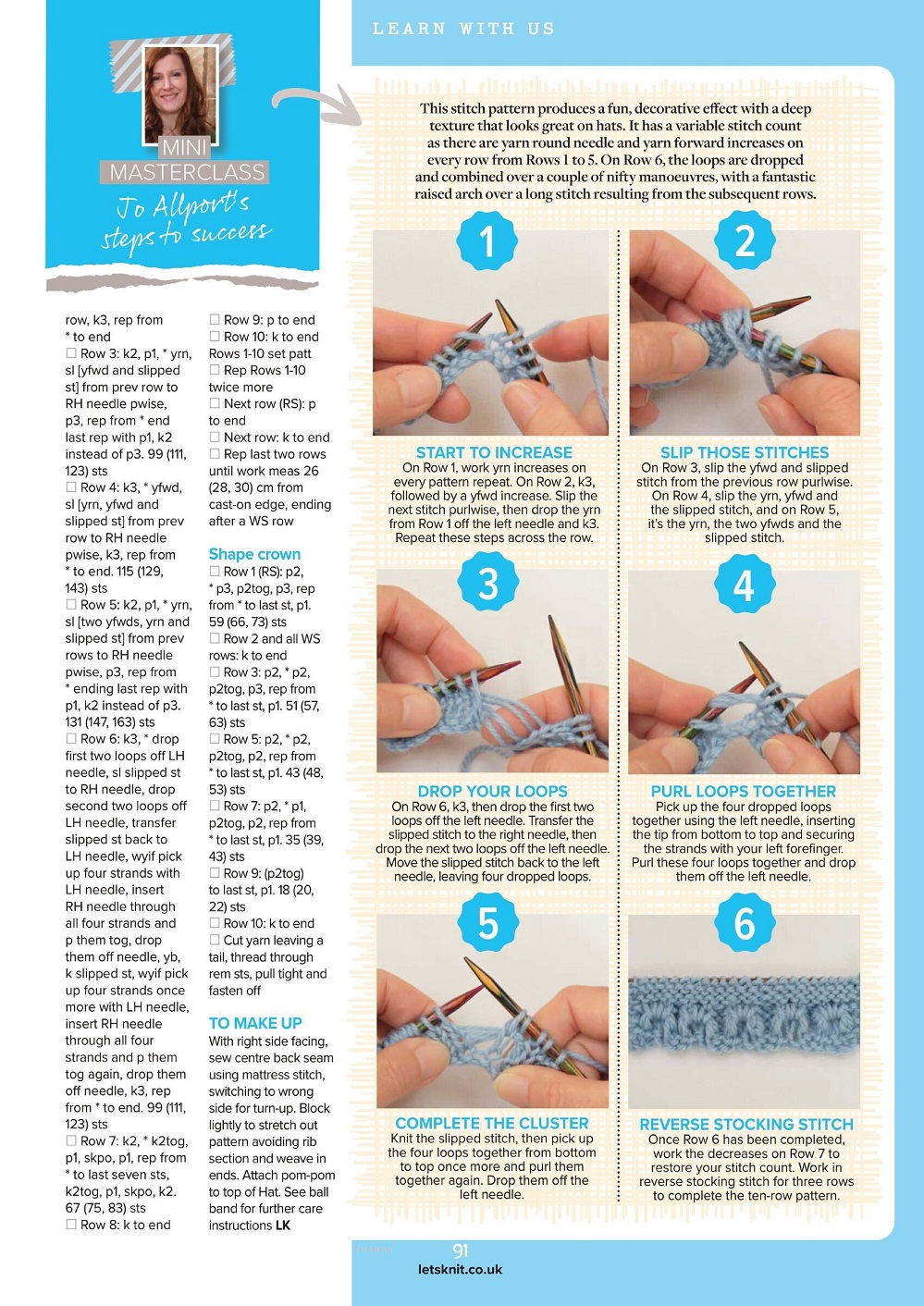 LEARN WITH US

MINI MASTERCLASS
Jo Allport's steps to success

row, k3, rep from * to end
☐ Row 3: k2, p1, * yrn, sl [yfwd and slipped st] from prev row to RH needle pwise, p3, rep from * end last rep with p1, k2 instead of p3. 99 (111, 123) sts
☐ Row 4: k3, * yfwd, sl [yrn, yfwd and slipped st] from prev row to RH needle pwise, k3, rep from * to end. 115 (129, 143) sts
☐ Row 5: k2, p1, * yrn, sl [two yfwds, yrn and slipped st] from prev rows to RH needle pwise, p3, rep from * ending last rep with p1, k2 instead of p3. 131 (147, 163) sts
☐ Row 6: k3, * drop first two loops off LH needle, sl slipped st to RH needle, drop second two loops off LH needle, transfer slipped st back to LH needle, wyif pick up four strands with LH needle, insert RH needle through all four strands and p them tog, drop them off needle, yb, k slipped st, wyif pick up four strands once more with LH needle, insert RH needle through all four strands and p them tog again, drop them off needle, k3, rep from * to end. 99 (111, 123) sts
☐ Row 7: k2, * k2tog, p1, skpo, p1, rep from * to last seven sts, k2tog, p1, skpo, k2. 67 (75, 83) sts
☐ Row 8: k to end
☐ Row 9: p to end
☐ Row 10: k to end
Rows 1-10 set patt
☐ Rep Rows 1-10 twice more
☐ Next row (RS): p to end
☐ Next row: k to end
☐ Rep last two rows until work meas 26 (28, 30) cm from cast-on edge, ending after a WS row

Shape crown
☐ Row 1 (RS): p2, * p3, p2tog, p3, rep from * to last st, p1. 59 (66, 73) sts
☐ Row 2 and all WS rows: k to end
☐ Row 3: p2, * p2, p2tog, p3, rep from * to last st, p1. 51 (57, 63) sts
☐ Row 5: p2, * p2, p2tog, p2, rep from * to last st, p1. 43 (48, 53) sts
☐ Row 7: p2, * p1, p2tog, p2, rep from * to last st, p1. 35 (39, 43) sts
☐ Row 9: (p2tog) to last st, p1. 18 (20, 22) sts
☐ Row 10: k to end
☐ Cut yarn leaving a tail, thread through rem sts, pull tight and fasten off

TO MAKE UP
With right side facing, sew centre back seam using mattress stitch, switching to wrong side for turn-up. Block lightly to stretch out pattern avoiding rib section and weave in ends. Attach pom-pom to top of Hat. See ball band for further care instructions LK

This stitch pattern produces a fun, decorative effect with a deep texture that looks great on hats. It has a variable stitch count as there are yarn round needle and yarn forward increases on every row from Rows 1 to 5. On Row 6, the loops are dropped and combined over a couple of nifty manoeuvres, with a fantastic raised arch over a long stitch resulting from the subsequent rows.

1
START TO INCREASE
On Row 1, work yrn increases on every pattern repeat. On Row 2, k3, followed by a yfwd increase. Slip the next stitch purlwise, then drop the yrn from Row 1 off the left needle and k3. Repeat these steps across the row.

2
SLIP THOSE STITCHES
On Row 3, slip the yfwd and slipped stitch from the previous row purlwise. On Row 4, slip the yrn, yfwd and the slipped stitch, and on Row 5, it's the yrn, the two yfwds and the slipped stitch.

3
DROP YOUR LOOPS
On Row 6, k3, then drop the first two loops off the left needle. Transfer the slipped stitch to the right needle, then drop the next two loops off the left needle. Move the slipped stitch back to the left needle, leaving four dropped loops.

4
PURL LOOPS TOGETHER
Pick up the four dropped loops together using the left needle, inserting the tip from bottom to top and securing the strands with your left forefinger. Purl these four loops together and drop them off the left needle.

5
COMPLETE THE CLUSTER
Knit the slipped stitch, then pick up the four loops together from bottom to top once more and purl them together again. Drop them off the left needle.

6
REVERSE STOCKING STITCH
Once Row 6 has been completed, work the decreases on Row 7 to restore your stitch count. Work in reverse stocking stitch for three rows to complete the ten-row pattern.

91
letsknit.co.uk