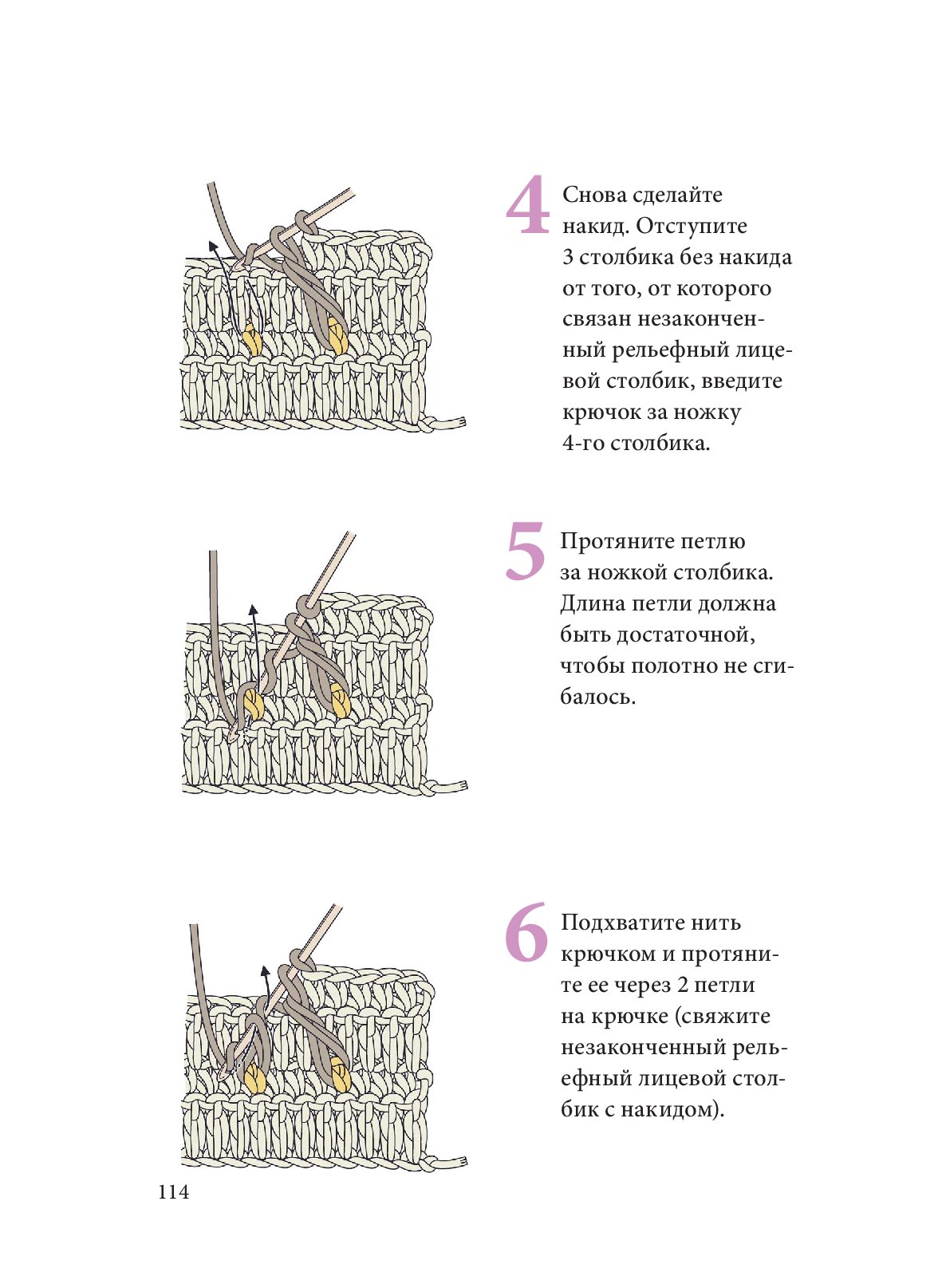 4 Снова сделайте накид. Отступите 3 столбика без накида от того, от которого связан незаконченный рельефный лицевой столбик, введите крючок за ножку 4-го столбика.

5 Протяните петлю за ножкой столбика. Длина петли должна быть достаточной, чтобы полотно не сгибалось.

6 Подхватите нить крючком и протяните ее через 2 петли на крючке (свяжите незаконченный рельефный лицевой столбик с накидом).

114