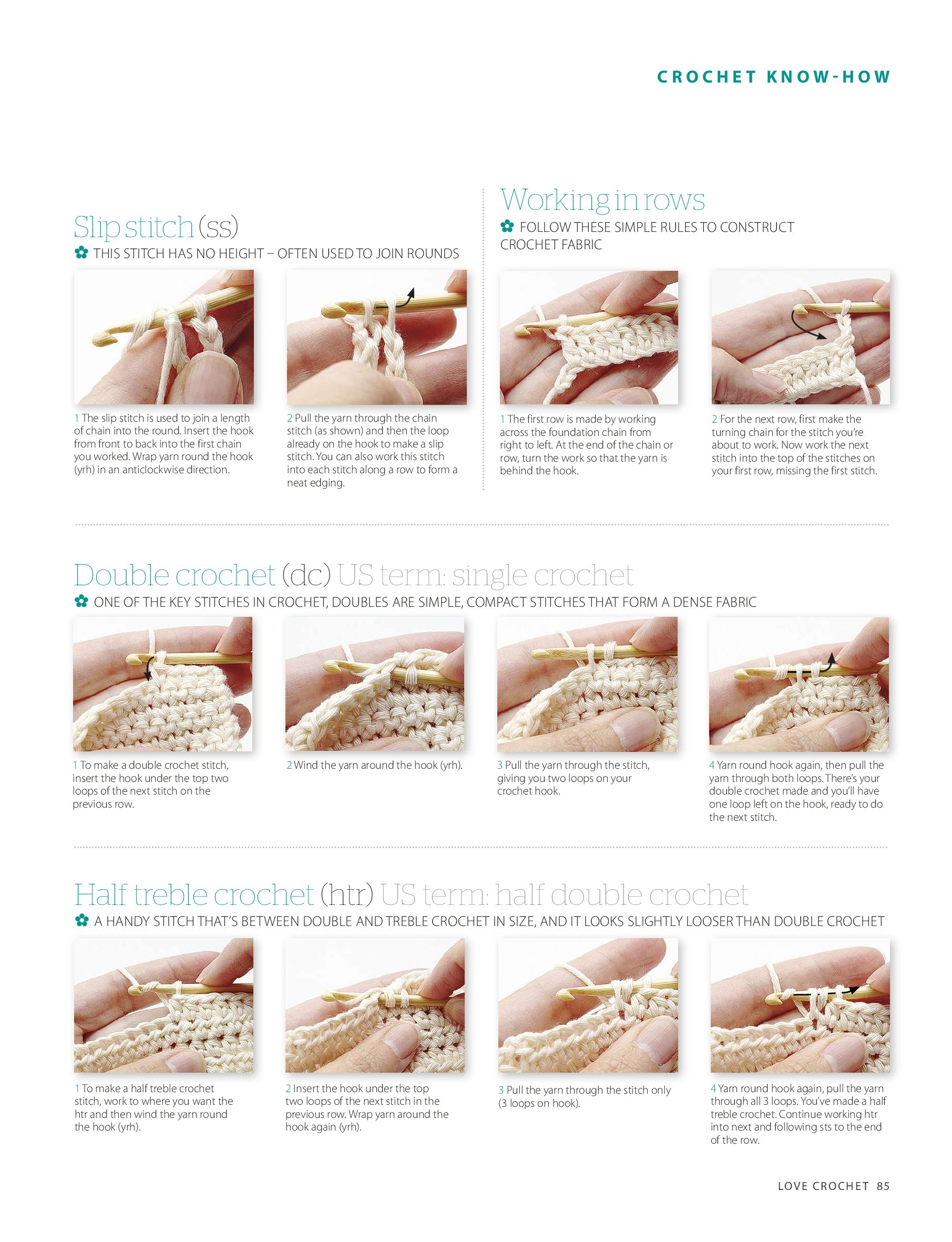 CROCHET KNOW-HOW

Slip stitch (ss)

THIS STITCH HAS NO HEIGHT – OFTEN USED TO JOIN ROUNDS

1 The slip stitch is used to join a length of chain into the round. Insert the hook from front to back into the first chain you worked. Wrap yarn round the hook (yrh) in an anticlockwise direction.

2 Pull the yarn through the chain stitch (as shown) and then the loop already on the hook to make a slip stitch. You can also work this stitch into each stitch along a row to form a neat edging.

Working in rows

FOLLOW THESE SIMPLE RULES TO CONSTRUCT CROCHET FABRIC

1 The first row is made by working across the foundation chain from right to left. At the end of the chain or row, turn the work so that the yarn is behind the hook.

2 For the next row, first make the turning chain for the stitch you're about to work. Now work the next stitch into the top of the stitches on your first row, missing the first stitch.

Double crochet (dc) US term: single crochet

ONE OF THE KEY STITCHES IN CROCHET, DOUBLES ARE SIMPLE, COMPACT STITCHES THAT FORM A DENSE FABRIC

1 To make a double crochet stitch, insert the hook under the top two loops of the next stitch on the previous row.

2 Wind the yarn around the hook (yrh).

3 Pull the yarn through the stitch, giving you two loops on your crochet hook.

4 Yarn round hook again, then pull the yarn through both loops. There's your double crochet made and you'll have one loop left on the hook, ready to do the next stitch.

Half treble crochet (htr) US term: half double crochet

A HANDY STITCH THAT'S BETWEEN DOUBLE AND TREBLE CROCHET IN SIZE, AND IT LOOKS SLIGHTLY LOOSER THAN DOUBLE CROCHET

1 To make a half treble crochet stitch, work to where you want the htr and then wind the yarn round the hook (yrh).

2 Insert the hook under the top two loops of the next stitch in the previous row. Wrap yarn around the hook again (yrh).

3 Pull the yarn through the stitch only (3 loops on hook).

4 Yarn round hook again, pull the yarn through all 3 loops. You've made a half treble crochet. Continue working htr into next and following sts to the end of the row.

LOVE CROCHET 85