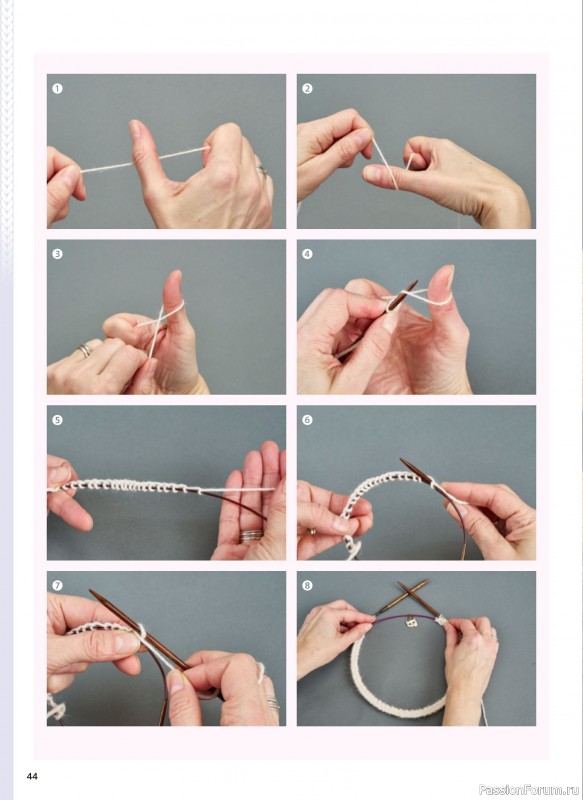 1

2

3

4

5

6

7

8

44

PassionForum.ru