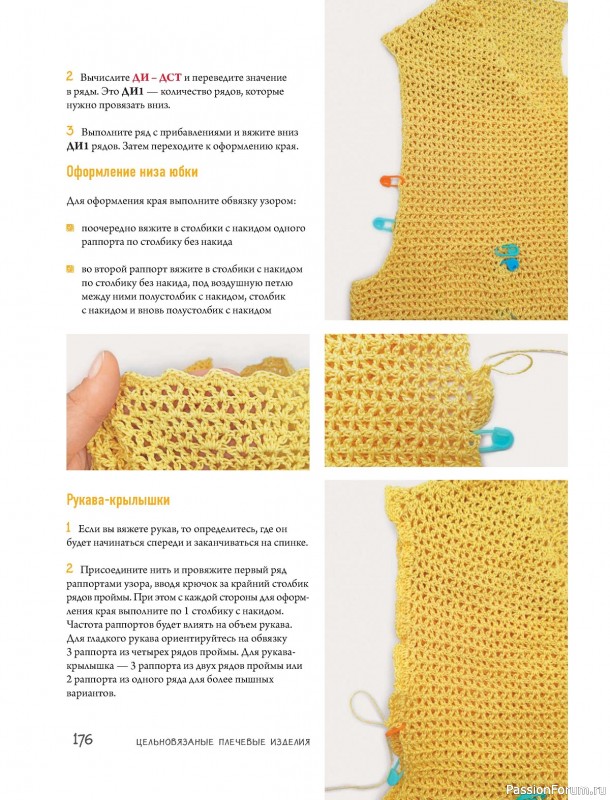 2 Вычислите ДИ – ДСТ и переведите значение в ряды. Это ДИ1 — количество рядов, которые нужно провязать вниз.

3 Выполните ряд с прибавлениями и вяжите вниз ДИ1 рядов. Затем переходите к оформлению края.

Оформление низа юбки

Для оформления края выполните обвязку узором:

поочередно вяжите в столбики с накидом одного раппорта по столбику без накида

во второй раппорт вяжите в столбики с накидом по столбику без накида, под воздушную петлю между ними полустолбик с накидом, столбик с накидом и вновь полустолбик с накидом

Рукава-крылышки

1 Если вы вяжете рукав, то определитесь, где он будет начинаться спереди и заканчиваться на спинке.

2 Присоедините нить и провяжите первый ряд раппортами узора, вводя крючок за крайний столбик рядов проймы. При этом с каждой стороны для оформления края выполните по 1 столбику с накидом. Частота раппортов будет влиять на объем рукава. Для гладкого рукава ориентируйтесь на обвязку 3 раппорта из четырех рядов проймы. Для рукава-крылышка — 3 раппорта из двух рядов проймы или 2 раппорта из одного ряда для более пышных вариантов.

176 ЦЕЛЬНОВЯЗАНЫЕ ПЛЕЧЕВЫЕ ИЗДЕЛИЯ

PassionForum.ru