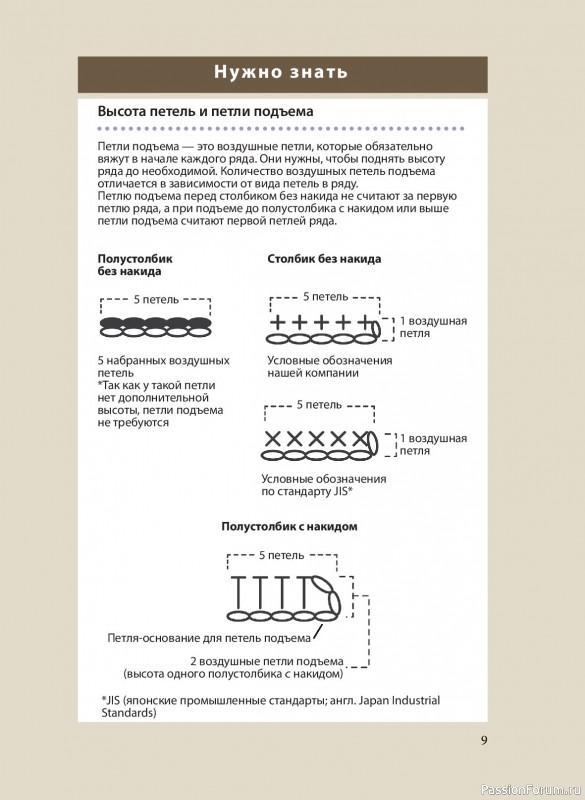 Нужно знать

Высота петель и петли подъема

Петли подъема — это воздушные петли, которые обязательно вяжут в начале каждого ряда. Они нужны, чтобы поднять высоту ряда до необходимой. Количество воздушных петель подъема отличается в зависимости от вида петель в ряду.
Петлю подъема перед столбиком без накида не считают за первую петлю ряда, а при подъеме до полустолбика с накидом или выше петли подъема считают первой петлей ряда.

Полустолбик без накида

5 петель

5 набранных воздушных петель
*Так как у такой петли нет дополнительной высоты, петли подъема не требуются

Столбик без накида

5 петель

1 воздушная петля

Условные обозначения нашей компании

5 петель

1 воздушная петля

Условные обозначения по стандарту JIS*

Полустолбик с накидом

5 петель

Петля-основание для петель подъема

2 воздушные петли подъема (высота одного полустолбика с накидом)

*JIS (японские промышленные стандарты; англ. Japan Industrial Standards)

9

PassionForum.ru