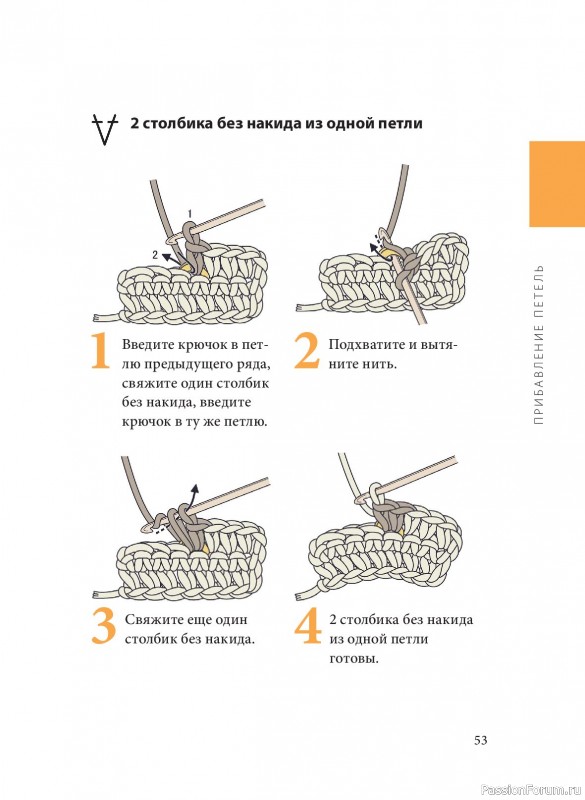 2 столбика без накида из одной петли

1

2

1 Введите крючок в петлю предыдущего ряда, свяжите один столбик без накида, введите крючок в ту же петлю.

2 Подхватите и вытяните нить.

3 Свяжите еще один столбик без накида.

4 2 столбика без накида из одной петли готовы.

ПРИБАВЛЕНИЕ ПЕТЕЛЬ

53

PassionForum.ru