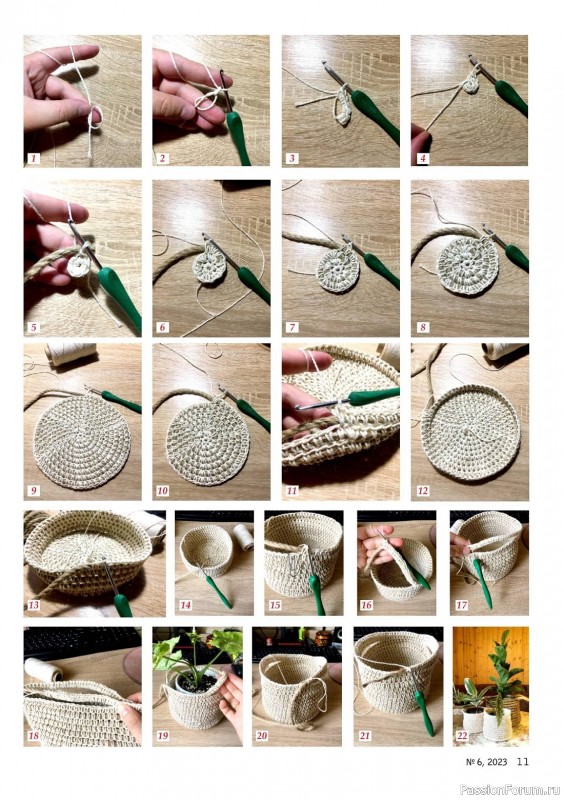 1
2
3
4
5
6
7
8
9
10
11
12
13
14
15
16
17
18
19
20
21
22

№ 6, 2023 11

PassionForum.ru