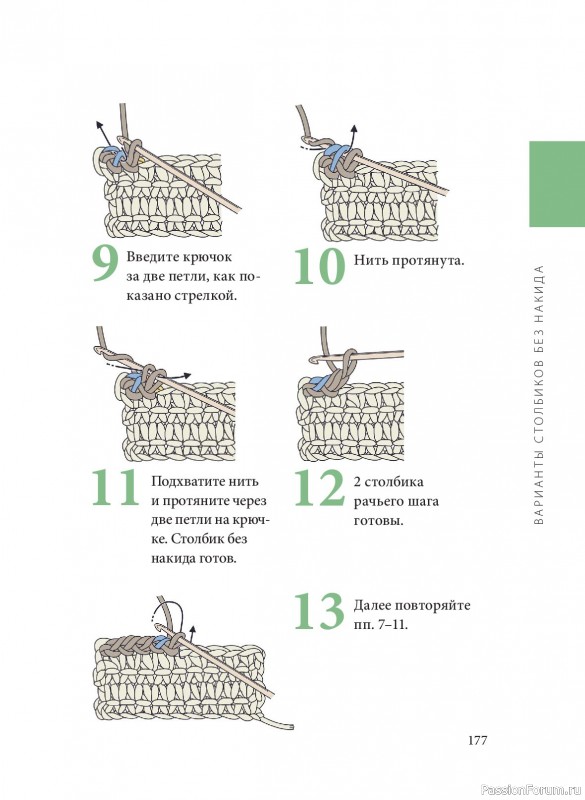 9 Введите крючок за две петли, как показано стрелкой.

10 Нить протянута.

11 Подхватите нить и протяните через две петли на крючке. Столбик без накида готов.

12 2 столбика рачьего шага готовы.

13 Далее повторяйте пп. 7–11.

ВАРИАНТЫ СТОЛБИКОВ БЕЗ НАКИДА

177

PassionForum.ru