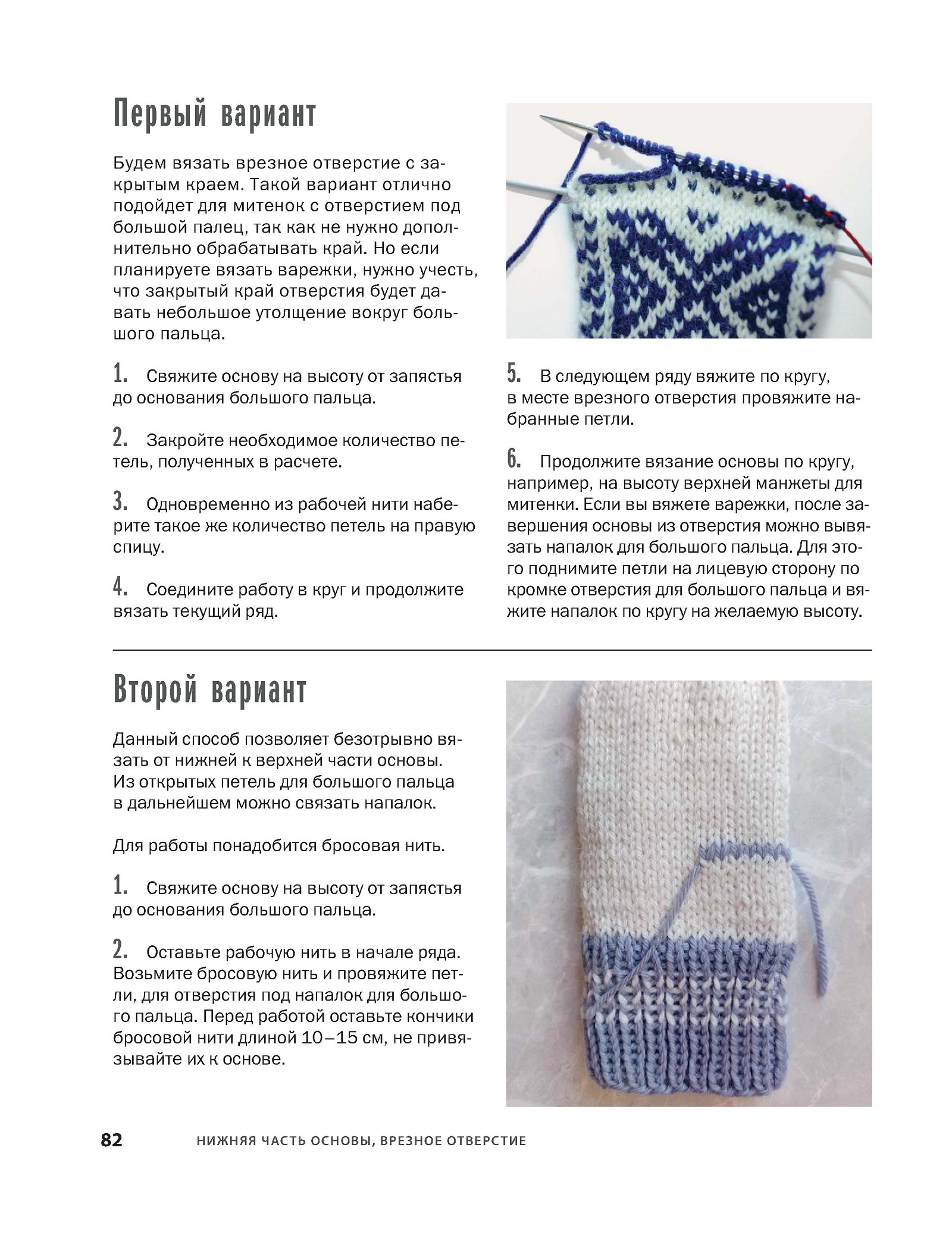 Первый вариант

Будем вязать врезное отверстие с закрытым краем. Такой вариант отлично подойдет для митенок с отверстием под большой палец, так как не нужно дополнительно обрабатывать край. Но если планируете вязать варежки, нужно учесть, что закрытый край отверстия будет давать небольшое утолщение вокруг большого пальца.

1. Свяжите основу на высоту от запястья до основания большого пальца.

2. Закройте необходимое количество петель, полученных в расчете.

3. Одновременно из рабочей нити наберите такое же количество петель на правую спицу.

4. Соедините работу в круг и продолжите вязать текущий ряд.

5. В следующем ряду вяжите по кругу, в месте врезного отверстия провяжите набранные петли.

6. Продолжите вязание основы по кругу, например, на высоту верхней манжеты для митенки. Если вы вяжете варежки, после завершения основы из отверстия можно вывязать напалок для большого пальца. Для этого поднимите петли на лицевую сторону по кромке отверстия для большого пальца и вяжите напалок по кругу на желаемую высоту.

Второй вариант

Данный способ позволяет безотрывно вязать от нижней к верхней части основы. Из открытых петель для большого пальца в дальнейшем можно связать напалок.

Для работы понадобится бросовая нить.

1. Свяжите основу на высоту от запястья до основания большого пальца.

2. Оставьте рабочую нить в начале ряда. Возьмите бросовую нить и провяжите петли, для отверстия под напалок для большого пальца. Перед работой оставьте кончики бросовой нити длиной 10–15 см, не привязывайте их к основе.

82 НИЖНЯЯ ЧАСТЬ ОСНОВЫ, ВРЕЗНОЕ ОТВЕРСТИЕ