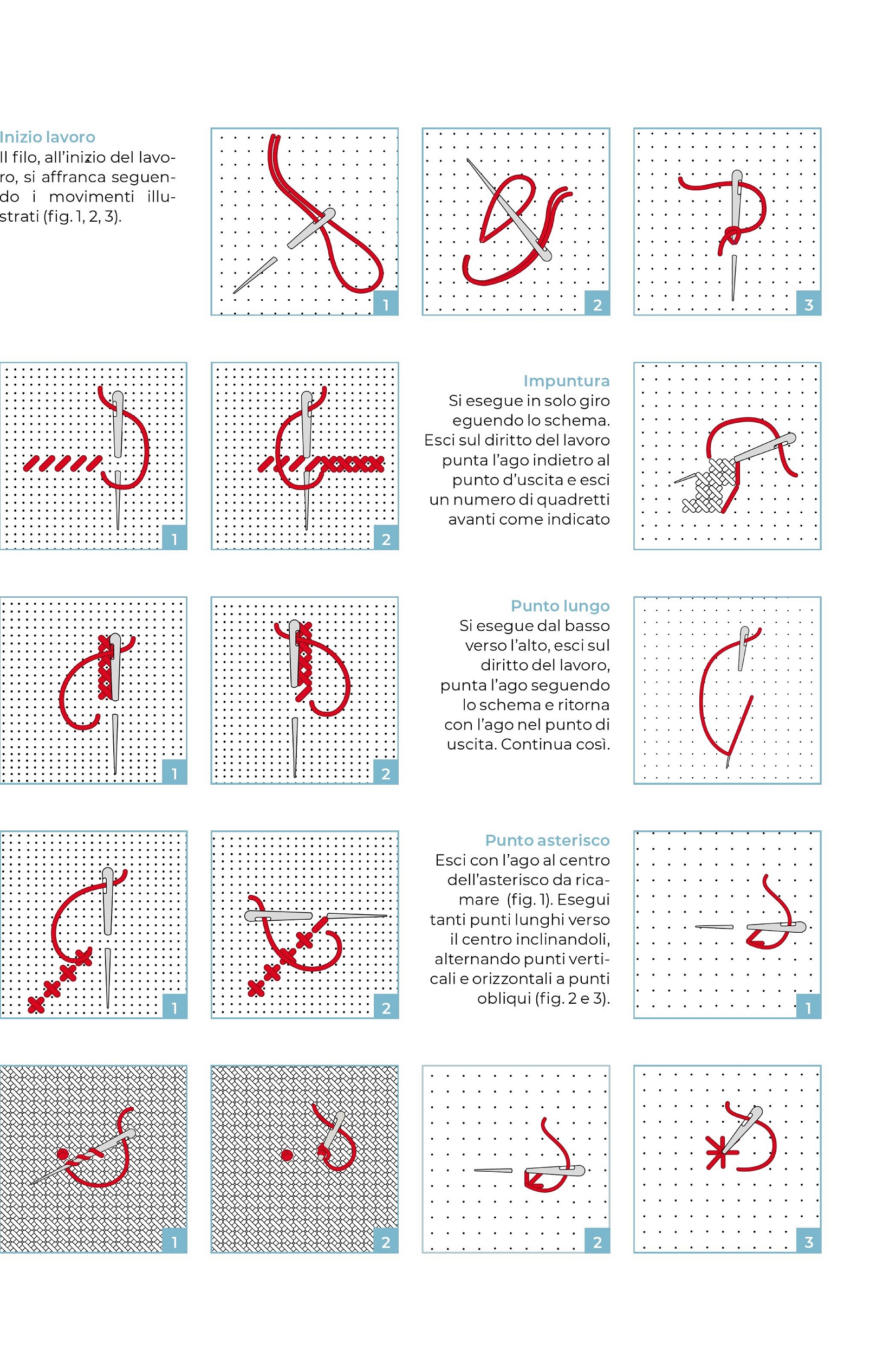 Inizio lavoro
Il filo, all'inizio del lavoro, si affranca seguendo i movimenti illustrati (fig. 1, 2, 3).

1

2

3

1

2

Impuntura
Si esegue in solo giro eguendo lo schema. Esci sul diritto del lavoro punta l'ago indietro al punto d'uscita e esci un numero di quadretti avanti come indicato

1

2

Punto lungo
Si esegue dal basso verso l'alto, esci sul diritto del lavoro, punta l'ago seguendo lo schema e ritorna con l'ago nel punto di uscita. Continua così.

1

2

Punto asterisco
Esci con l'ago al centro dell'asterisco da ricamare (fig. 1). Esegui tanti punti lunghi verso il centro inclinandoli, alternando punti verticali e orizzontali a punti obliqui (fig. 2 e 3).

1

1

2

2

3