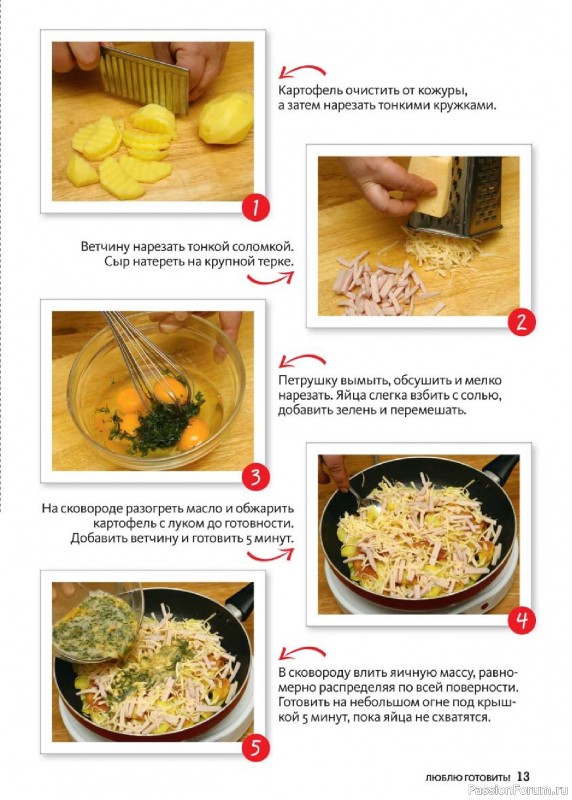 Картофель очистить от кожуры, а затем нарезать тонкими кружками.

1

Ветчину нарезать тонкой соломкой. Сыр натереть на крупной терке.

2

Петрушку вымыть, обсушить и мелко нарезать. Яйца слегка взбить с солью, добавить зелень и перемешать.

3

На сковороде разогреть масло и обжарить картофель с луком до готовности. Добавить ветчину и готовить 5 минут.

4

В сковороду влить яичную массу, равномерно распределяя по всей поверхности. Готовить на небольшом огне под крышкой 5 минут, пока яйца не схватятся.

5

ЛЮБЛЮ ГОТОВИТЬ! 13

PassionForum.ru