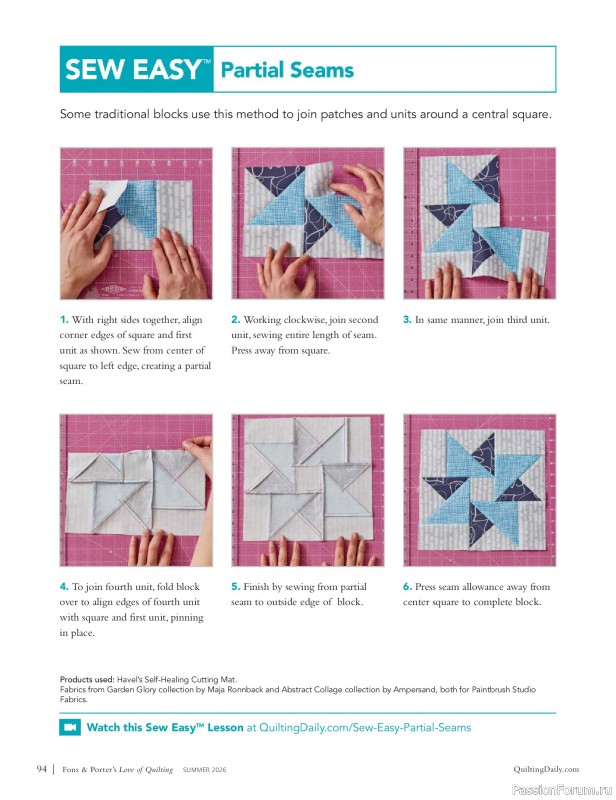 SEW EASY™ Partial Seams

Some traditional blocks use this method to join patches and units around a central square.

1. With right sides together, align corner edges of square and first unit as shown. Sew from center of square to left edge, creating a partial seam.

2. Working clockwise, join second unit, sewing entire length of seam. Press away from square.

3. In same manner, join third unit.

4. To join fourth unit, fold block over to align edges of fourth unit with square and first unit, pinning in place.

5. Finish by sewing from partial seam to outside edge of block.

6. Press seam allowance away from center square to complete block.

Products used: Havel's Self-Healing Cutting Mat.
Fabrics from Garden Glory collection by Maja Ronnback and Abstract Collage collection by Ampersand, both for Paintbrush Studio Fabrics.

Watch this Sew Easy™ Lesson at QuiltingDaily.com/Sew-Easy-Partial-Seams

94 | Fons & Porter's Love of Quilting SUMMER 2026

QuiltingDaily.com

PassionForum.ru