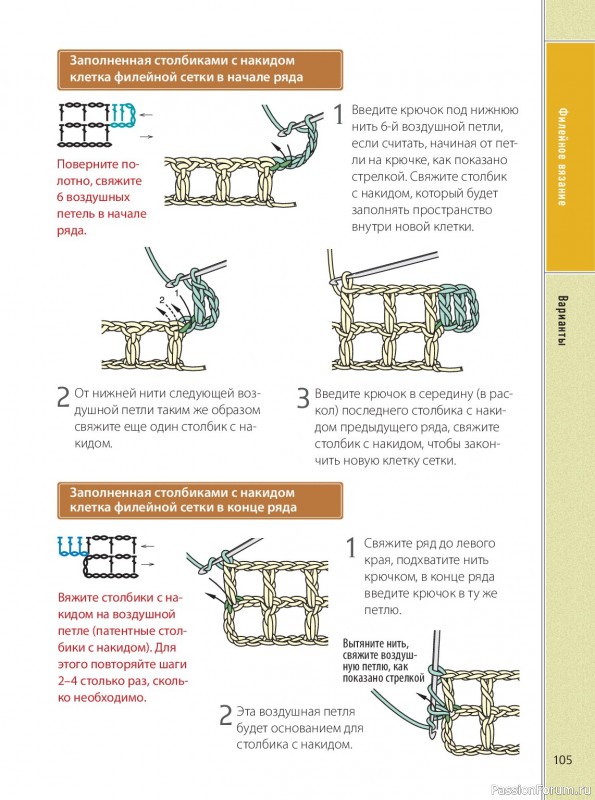 Заполненная столбиками с накидом клетка филейной сетки в начале ряда

Поверните полотно, свяжите 6 воздушных петель в начале ряда.

1 Введите крючок под нижнюю нить 6-й воздушной петли, если считать, начиная от петли на крючке, как показано стрелкой. Свяжите столбик с накидом, который будет заполнять пространство внутри новой клетки.

2 1

2 От нижней нити следующей воздушной петли таким же образом свяжите еще один столбик с накидом.

3 Введите крючок в середину (в раскол) последнего столбика с накидом предыдущего ряда, свяжите столбик с накидом, чтобы закончить новую клетку сетки.

Заполненная столбиками с накидом клетка филейной сетки в конце ряда

Вяжите столбики с накидом на воздушной петле (патентные столбики с накидом). Для этого повторяйте шаги 2–4 столько раз, сколько необходимо.

1 Свяжите ряд до левого края, подхватите нить крючком, в конце ряда введите крючок в ту же петлю.

Вытяните нить, свяжите воздушную петлю, как показано стрелкой

2 Эта воздушная петля будет основанием для столбика с накидом.

Филейное вязание

Варианты

105

PassionForum.ru