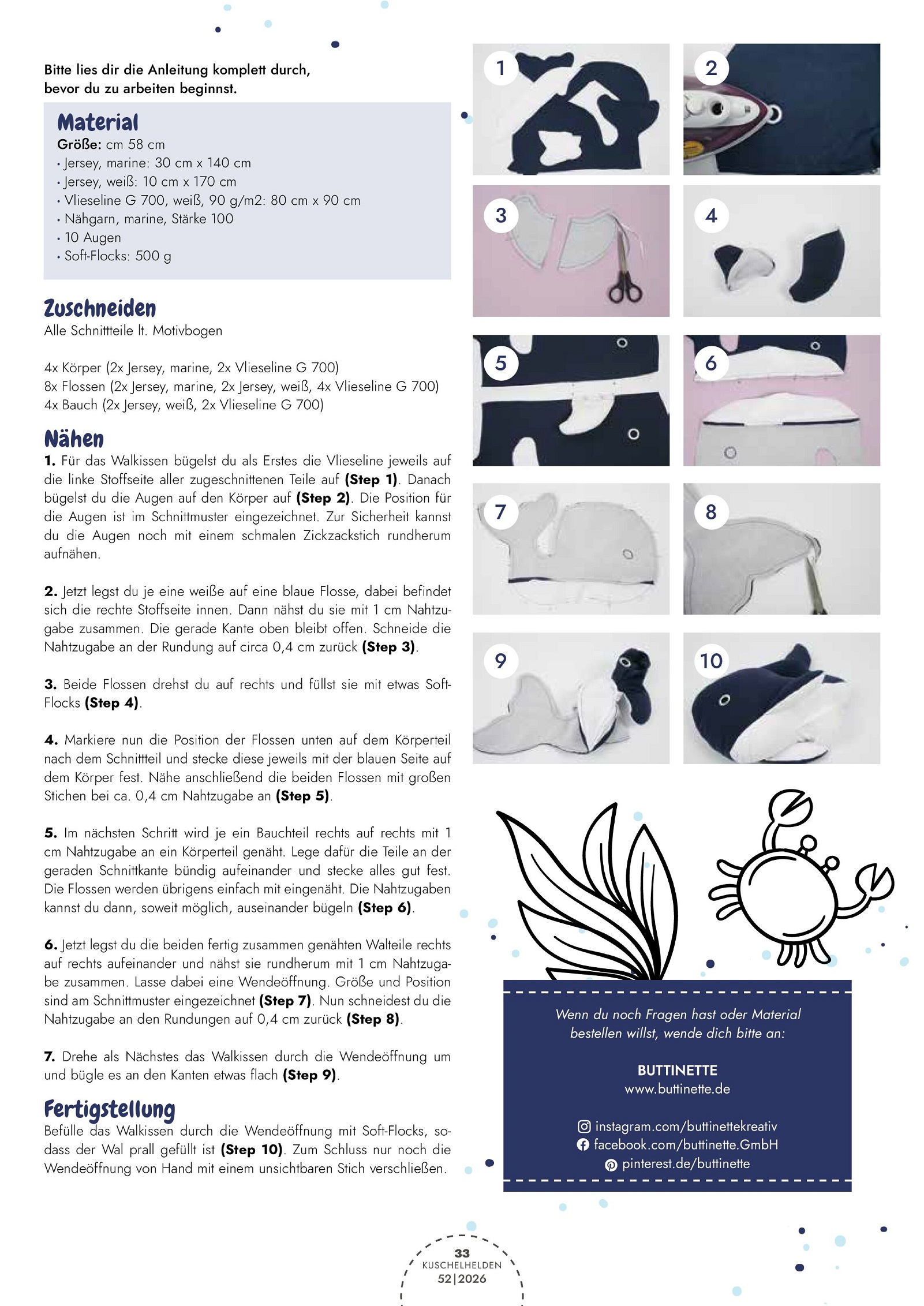 Bitte lies dir die Anleitung komplett durch, bevor du zu arbeiten beginnst.

Material
Größe: cm 58 cm
• Jersey, marine: 30 cm x 140 cm
• Jersey, weiß: 10 cm x 170 cm
• Vlieseline G 700, weiß, 90 g/m2: 80 cm x 90 cm
• Nähgarn, marine, Stärke 100
• 10 Augen
• Soft-Flocks: 500 g

Zuschneiden
Alle Schnittteile lt. Motivbogen

4x Körper (2x Jersey, marine, 2x Vlieseline G 700)
8x Flossen (2x Jersey, marine, 2x Jersey, weiß, 4x Vlieseline G 700)
4x Bauch (2x Jersey, weiß, 2x Vlieseline G 700)

Nähen
1. Für das Walkissen bügelst du als Erstes die Vlieseline jeweils auf die linke Stoffseite aller zugeschnittenen Teile auf (Step 1). Danach bügelst du die Augen auf den Körper auf (Step 2). Die Position für die Augen ist im Schnittmuster eingezeichnet. Zur Sicherheit kannst du die Augen noch mit einem schmalen Zickzackstich rundherum aufnähen.

2. Jetzt legst du je eine weiße auf eine blaue Flosse, dabei befindet sich die rechte Stoffseite innen. Dann nähst du sie mit 1 cm Nahtzugabe zusammen. Die gerade Kante oben bleibt offen. Schneide die Nahtzugabe an der Rundung auf circa 0,4 cm zurück (Step 3).

3. Beide Flossen drehst du auf rechts und füllst sie mit etwas Soft-Flocks (Step 4).

4. Markiere nun die Position der Flossen unten auf dem Körperteil nach dem Schnittteil und stecke diese jeweils mit der blauen Seite auf dem Körper fest. Nähe anschließend die beiden Flossen mit großen Stichen bei ca. 0,4 cm Nahtzugabe an (Step 5).

5. Im nächsten Schritt wird je ein Bauchteil rechts auf rechts mit 1 cm Nahtzugabe an ein Körperteil genäht. Lege dafür die Teile an der geraden Schnittkante bündig aufeinander und stecke alles gut fest. Die Flossen werden übrigens einfach mit eingenäht. Die Nahtzugaben kannst du dann, soweit möglich, auseinander bügeln (Step 6).

6. Jetzt legst du die beiden fertig zusammen genähten Walteile rechts auf rechts aufeinander und nähst sie rundherum mit 1 cm Nahtzugabe zusammen. Lasse dabei eine Wendeöffnung. Größe und Position sind am Schnittmuster eingezeichnet (Step 7). Nun schneidest du die Nahtzugabe an den Rundungen auf 0,4 cm zurück (Step 8).

7. Drehe als Nächstes das Walkissen durch die Wendeöffnung um und bügle es an den Kanten etwas flach (Step 9).

Fertigstellung
Befülle das Walkissen durch die Wendeöffnung mit Soft-Flocks, sodass der Wal prall gefüllt ist (Step 10). Zum Schluss nur noch die Wendeöffnung von Hand mit einem unsichtbaren Stich verschließen.

1
2
3
4
5
6
7
8
9
10

Wenn du noch Fragen hast oder Material bestellen willst, wende dich bitte an:

BUTTINETTE
www.buttinette.de

instagram.com/buttinettekreativ
facebook.com/buttinette.GmbH
pinterest.de/buttinette

33
KUSCHELHELDEN
52|2026