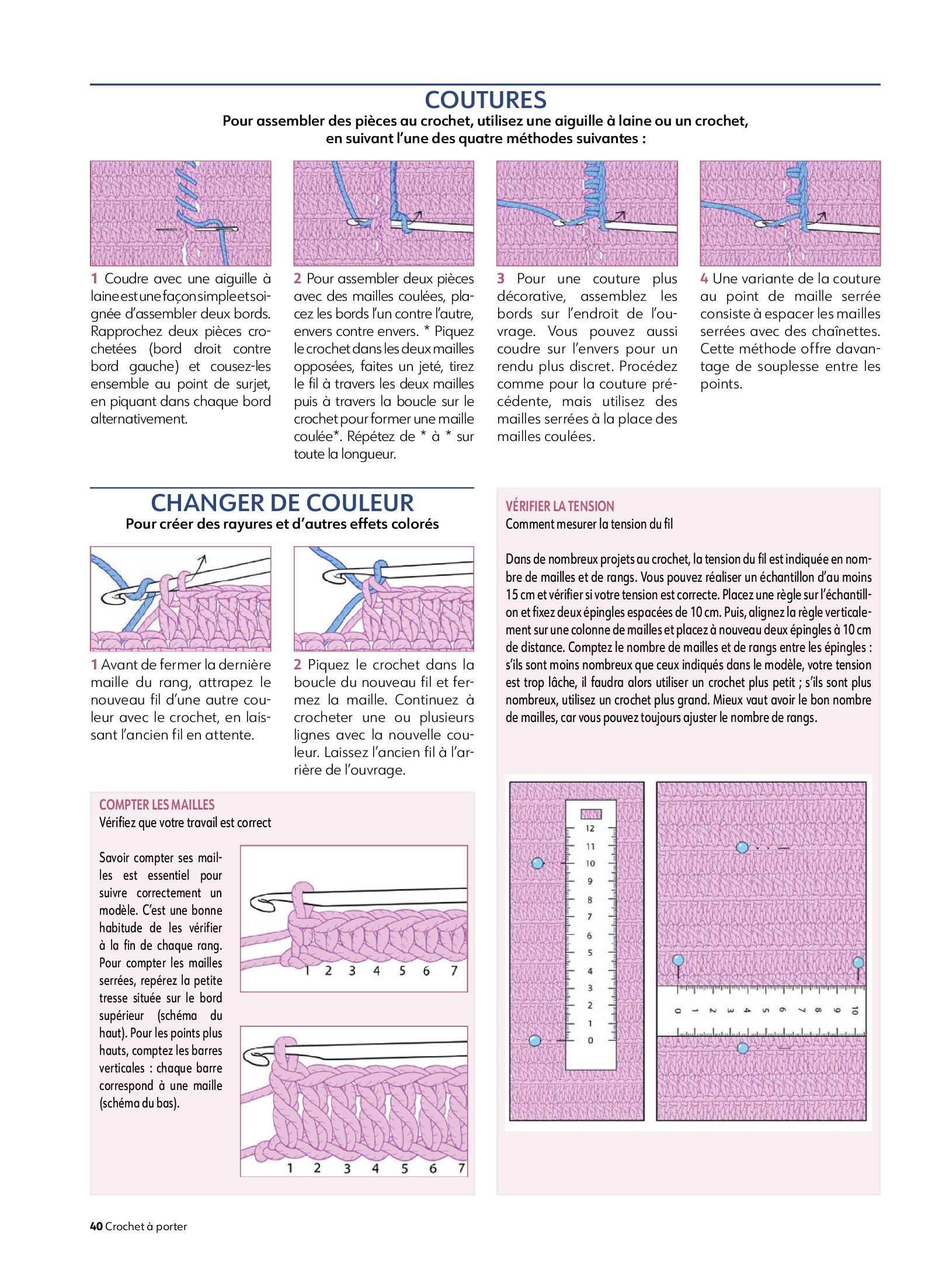 COUTURES

Pour assembler des pièces au crochet, utilisez une aiguille à laine ou un crochet, en suivant l'une des quatre méthodes suivantes :

1 Coudre avec une aiguille à laine est une façon simple et soignée d'assembler deux bords. Rapprochez deux pièces crochetées (bord droit contre bord gauche) et cousez-les ensemble au point de surjet, en piquant dans chaque bord alternativement.

2 Pour assembler deux pièces avec des mailles coulées, placez les bords l'un contre l'autre, envers contre envers. * Piquez le crochet dans les deux mailles opposées, faites un jeté, tirez le fil à travers les deux mailles puis à travers la boucle sur le crochet pour former une maille coulée*. Répétez de * à * sur toute la longueur.

3 Pour une couture plus décorative, assemblez les bords sur l'endroit de l'ouvrage. Vous pouvez aussi coudre sur l'envers pour un rendu plus discret. Procédez comme pour la couture précédente, mais utilisez des mailles serrées à la place des mailles coulées.

4 Une variante de la couture au point de maille serrée consiste à espacer les mailles serrées avec des chaînettes. Cette méthode offre davantage de souplesse entre les points.

CHANGER DE COULEUR

Pour créer des rayures et d'autres effets colorés

1 Avant de fermer la dernière maille du rang, attrapez le nouveau fil d'une autre couleur avec le crochet, en laissant l'ancien fil en attente.

2 Piquez le crochet dans la boucle du nouveau fil et fermez la maille. Continuez à crocheter une ou plusieurs lignes avec la nouvelle couleur. Laissez l'ancien fil à l'arrière de l'ouvrage.

COMPTER LES MAILLES

Vérifiez que votre travail est correct

Savoir compter ses mailles est essentiel pour suivre correctement un modèle. C'est une bonne habitude de les vérifier à la fin de chaque rang. Pour compter les mailles serrées, repérez la petite tresse située sur le bord supérieur (schéma du haut). Pour les points plus hauts, comptez les barres verticales : chaque barre correspond à une maille (schéma du bas).

1 2 3 4 5 6 7

1 2 3 4 5 6 7

VÉRIFIER LA TENSION

Comment mesurer la tension du fil

Dans de nombreux projets au crochet, la tension du fil est indiquée en nombre de mailles et de rangs. Vous pouvez réaliser un échantillon d'au moins 15 cm et vérifier si votre tension est correcte. Placez une règle sur l'échantillon et fixez deux épingles espacées de 10 cm. Puis, alignez la règle verticalement sur une colonne de mailles et placez à nouveau deux épingles à 10 cm de distance. Comptez le nombre de mailles et de rangs entre les épingles : s'ils sont moins nombreux que ceux indiqués dans le modèle, votre tension est trop lâche, il faudra alors utiliser un crochet plus petit ; s'ils sont plus nombreux, utilisez un crochet plus grand. Mieux vaut avoir le bon nombre de mailles, car vous pouvez toujours ajuster le nombre de rangs.

12 11 10 9 8 7 6 5 4 3 2 1 0

0 1 2 3 4 5 6 7 8 9 10

40 Crochet à porter