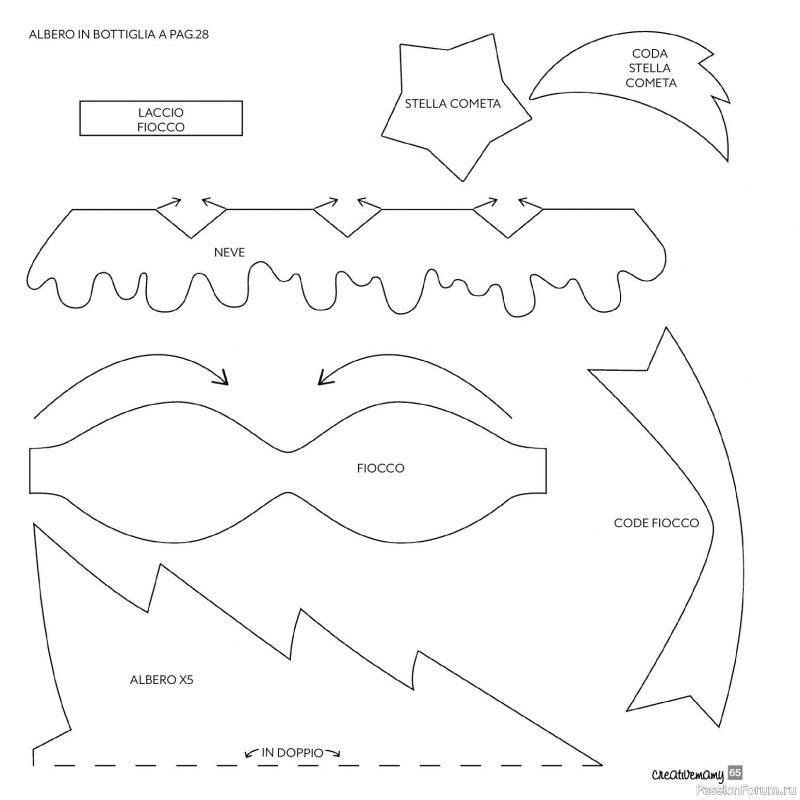 ALBERO IN BOTTIGLIA A PAG.28

LACCIO FIOCCO

STELLA COMETA

CODA STELLA COMETA

NEVE

FIOCCO

CODE FIOCCO

ALBERO X5

IN DOPPIO

CreativeMamy 65

PassionForum.ru