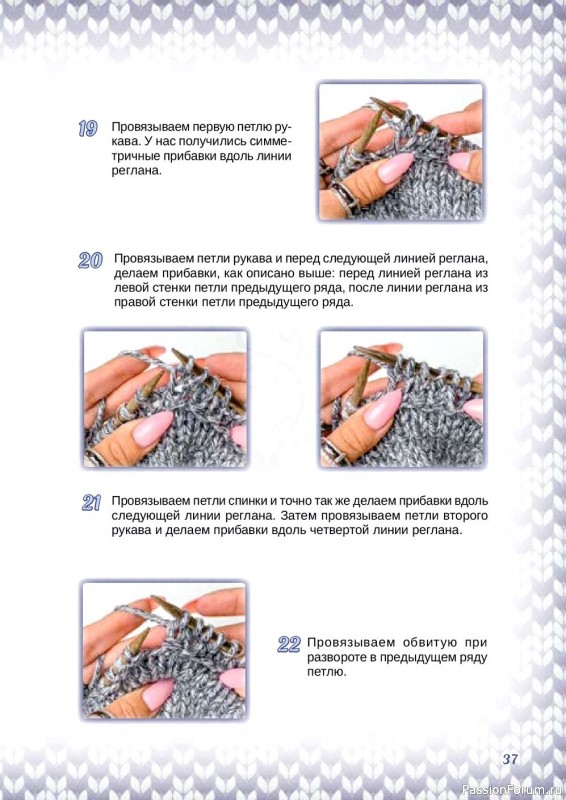 19 Провязываем первую петлю рукава. У нас получились симметричные прибавки вдоль линии реглана.

20 Провязываем петли рукава и перед следующей линией реглана, делаем прибавки, как описано выше: перед линией реглана из левой стенки петли предыдущего ряда, после линии реглана из правой стенки петли предыдущего ряда.

21 Провязываем петли спинки и точно так же делаем прибавки вдоль следующей линии реглана. Затем провязываем петли второго рукава и делаем прибавки вдоль четвертой линии реглана.

22 Провязываем обвитую при развороте в предыдущем ряду петлю.

37

PassionForum.ru