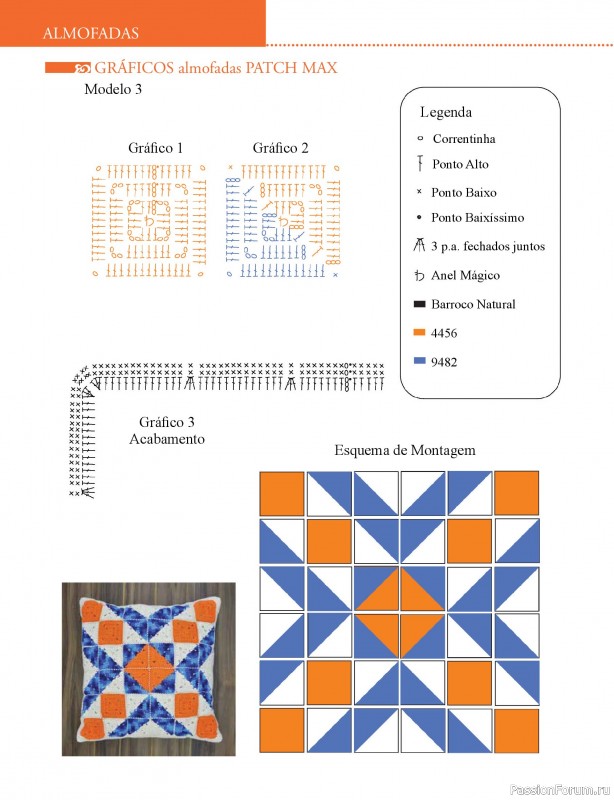 ALMOFADAS

GRÁFICOS almofadas PATCH MAX
Modelo 3

Gráfico 1

Gráfico 2

Legenda
Correntinha
Ponto Alto
Ponto Baixo
Ponto Baixíssimo
3 p.a. fechados juntos
Anel Mágico
Barroco Natural
4456
9482

Gráfico 3
Acabamento

Esquema de Montagem

PassionForum.ru