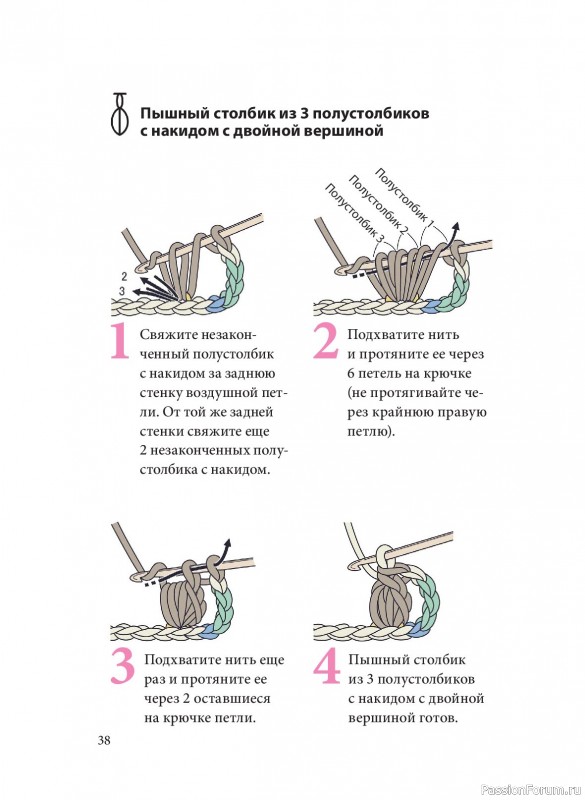 Пышный столбик из 3 полустолбиков с накидом с двойной вершиной

2
3

Полустолбик 1
Полустолбик 2
Полустолбик 3

1 Свяжите незаконченный полустолбик с накидом за заднюю стенку воздушной петли. От той же задней стенки свяжите еще 2 незаконченных полустолбика с накидом.

2 Подхватите нить и протяните ее через 6 петель на крючке (не протягивайте через крайнюю правую петлю).

3 Подхватите нить еще раз и протяните ее через 2 оставшиеся на крючке петли.

4 Пышный столбик из 3 полустолбиков с накидом с двойной вершиной готов.

38

PassionForum.ru