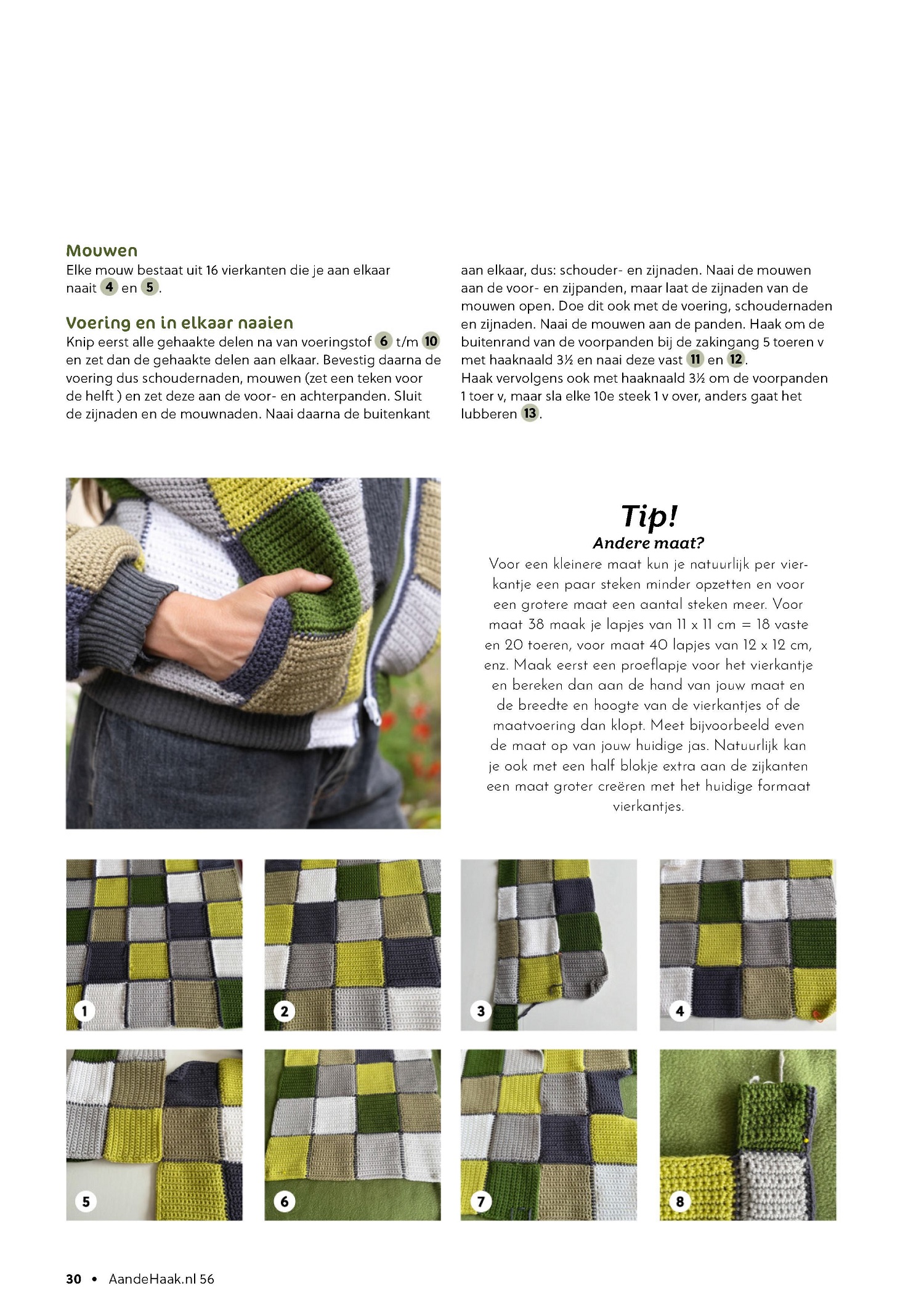 Mouwen
Elke mouw bestaat uit 16 vierkanten die je aan elkaar naait 4 en 5.

Voering en in elkaar naaien
Knip eerst alle gehaakte delen na van voeringstof 6 t/m 10 en zet dan de gehaakte delen aan elkaar. Bevestig daarna de voering dus schoudernaden, mouwen (zet een teken voor de helft ) en zet deze aan de voor- en achterpanden. Sluit de zijnaden en de mouwnaden. Naai daarna de buitenkant aan elkaar, dus: schouder- en zijnaden. Naai de mouwen aan de voor- en zijpanden, maar laat de zijnaden van de mouwen open. Doe dit ook met de voering, schoudernaden en zijnaden. Naai de mouwen aan de panden. Haak om de buitenrand van de voorpanden bij de zakingang 5 toeren v met haaknaald 3½ en naai deze vast 11 en 12.
Haak vervolgens ook met haaknaald 3½ om de voorpanden 1 toer v, maar sla elke 10e steek 1 v over, anders gaat het lubberen 13.

Tip!
Andere maat?
Voor een kleinere maat kun je natuurlijk per vierkantje een paar steken minder opzetten en voor een grotere maat een aantal steken meer. Voor maat 38 maak je lapjes van 11 x 11 cm = 18 vaste en 20 toeren, voor maat 40 lapjes van 12 x 12 cm, enz. Maak eerst een proeflapje voor het vierkantje en bereken dan aan de hand van jouw maat en de breedte en hoogte van de vierkantjes of de maatvoering dan klopt. Meet bijvoorbeeld even de maat op van jouw huidige jas. Natuurlijk kan je ook met een half blokje extra aan de zijkanten een maat groter creëren met het huidige formaat vierkantjes.

1 2 3 4
5 6 7 8

30 • AandeHaak.nl 56