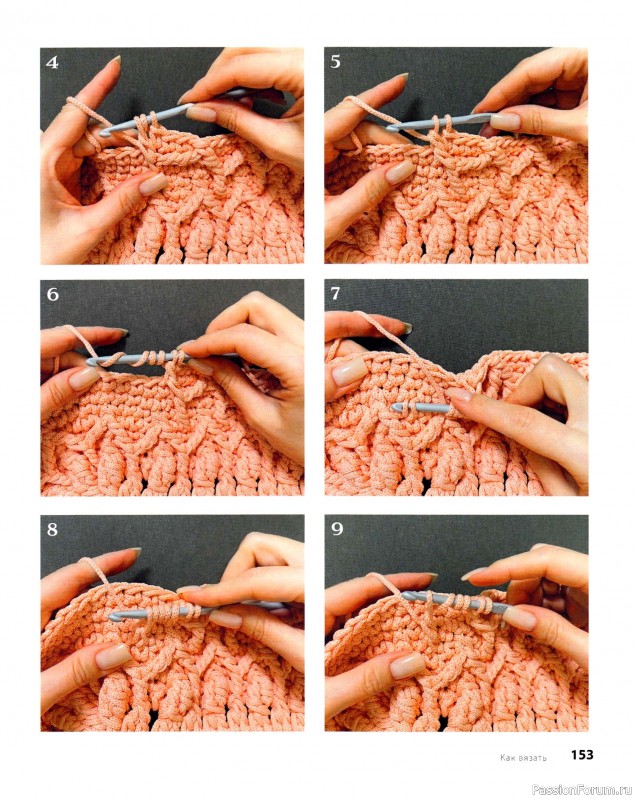 4

5

6

7

8

9

Как вязать 153

PassionForum.ru