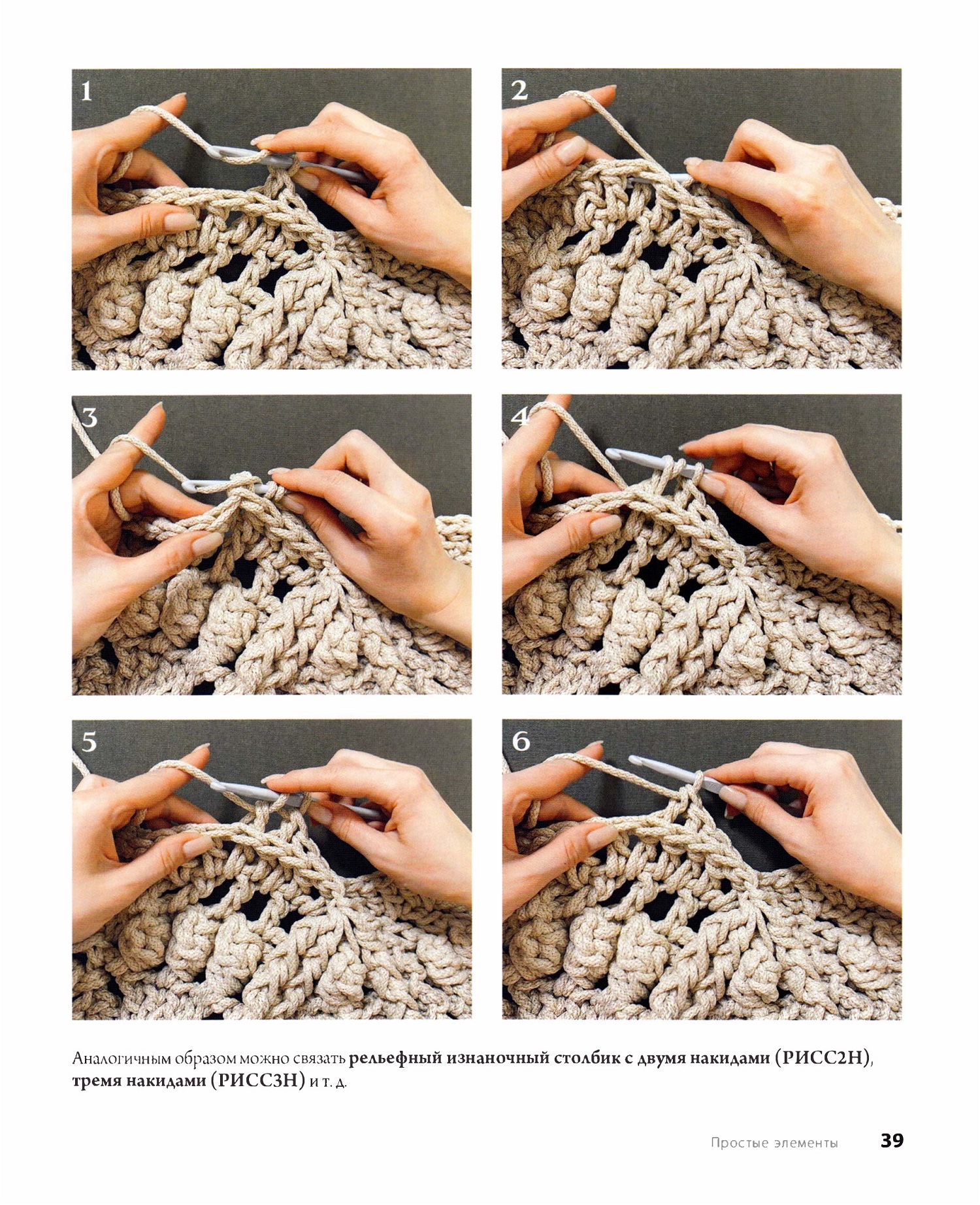 1

2

3

4

5

6

Аналогичным образом можно связать рельефный изнаночный столбик с двумя накидами (РИСС2Н), тремя накидами (РИСС3Н) и т. д.

Простые элементы 39