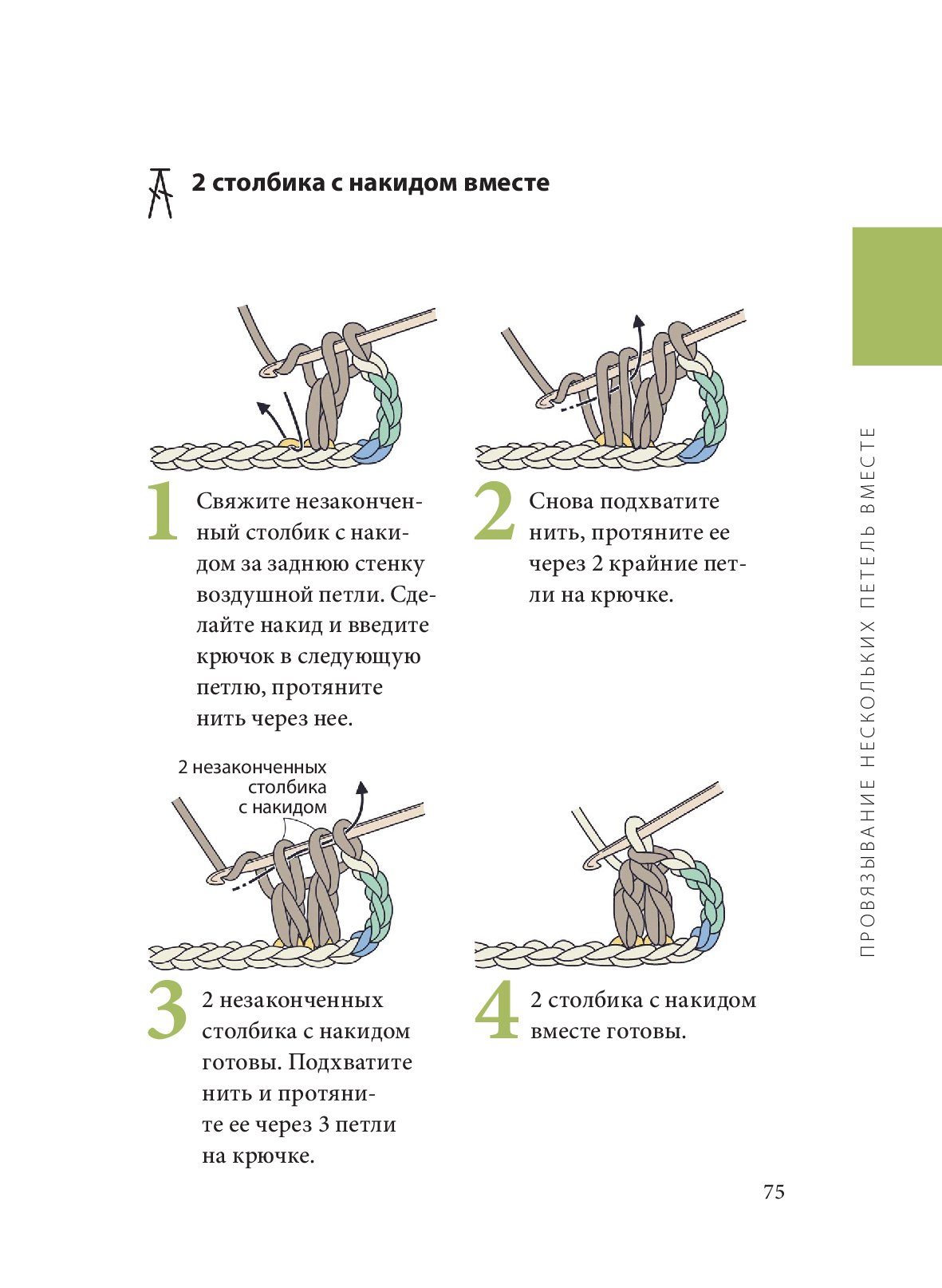 2 столбика с накидом вместе

1 Свяжите незаконченный столбик с накидом за заднюю стенку воздушной петли. Сделайте накид и введите крючок в следующую петлю, протяните нить через нее.

2 Снова подхватите нить, протяните ее через 2 крайние петли на крючке.

2 незаконченных столбика с накидом

3 2 незаконченных столбика с накидом готовы. Подхватите нить и протяните ее через 3 петли на крючке.

4 2 столбика с накидом вместе готовы.

ПРОВЯЗЫВАНИЕ НЕСКОЛЬКИХ ПЕТЕЛЬ ВМЕСТЕ

75