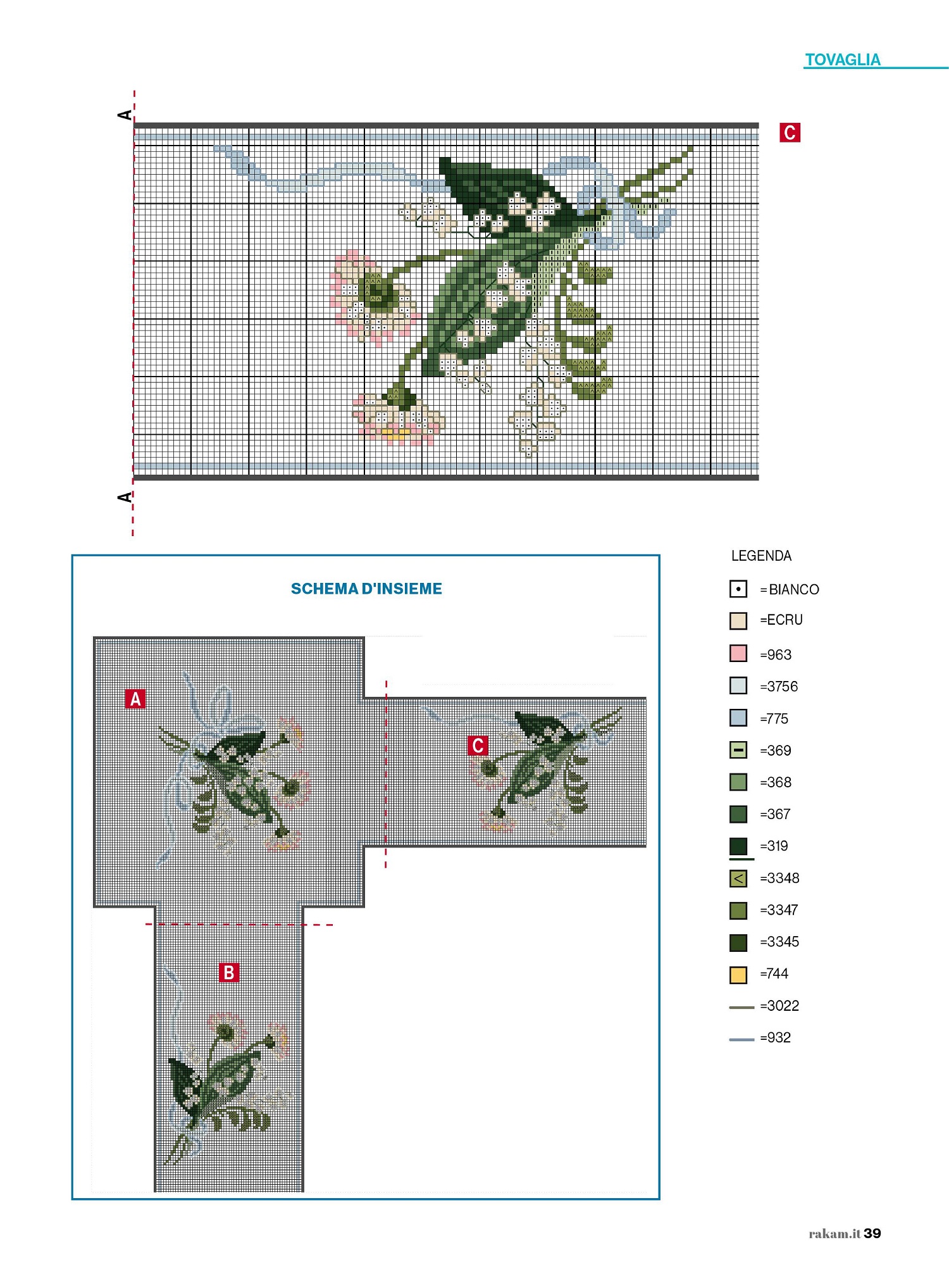 TOVAGLIA

A

C

A

SCHEMA D'INSIEME

A

C

B

LEGENDA

=BIANCO

=ECRU

=963

=3756

=775

=369

=368

=367

=319

=3348

=3347

=3345

=744

=3022

=932

rakam.it 39