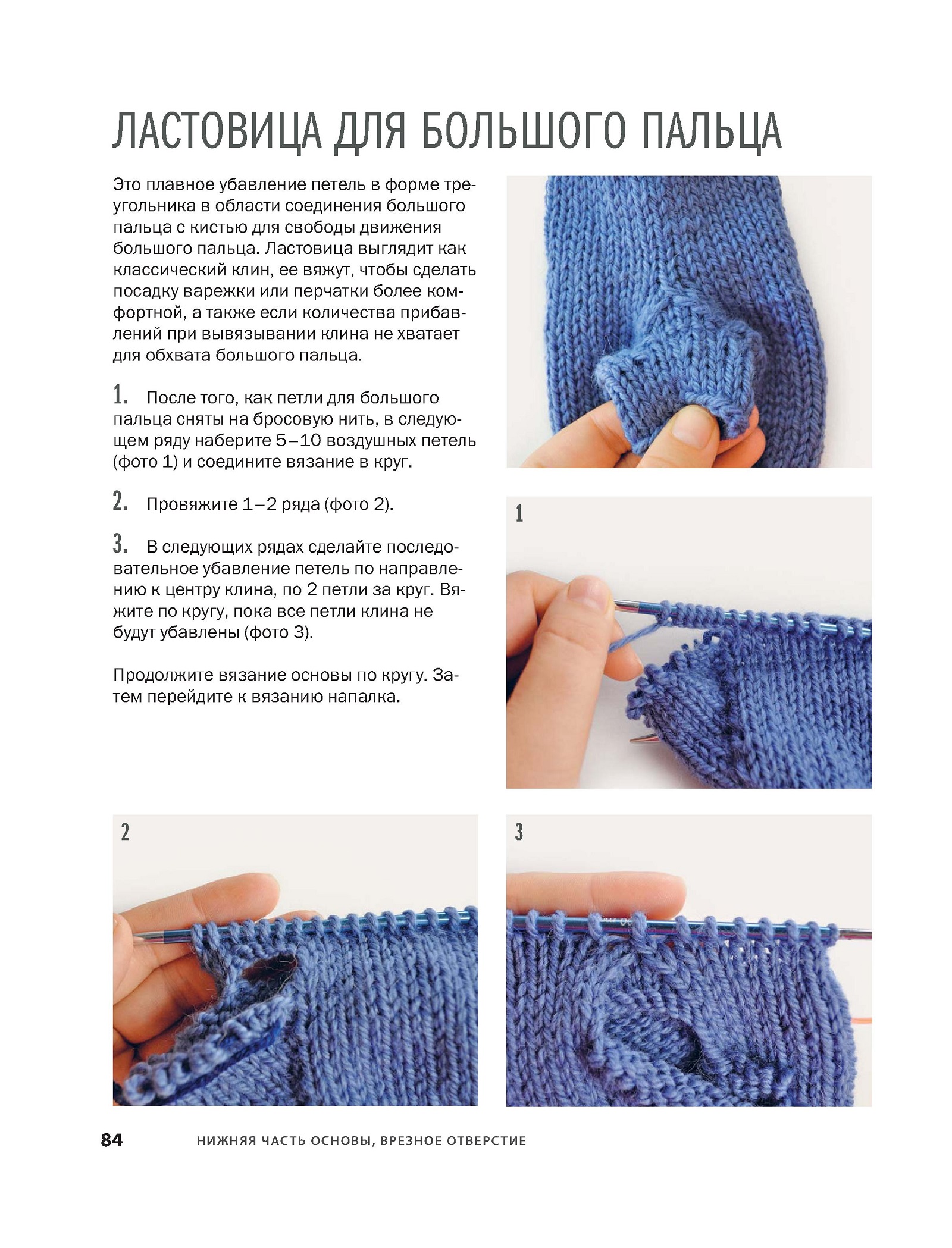 ЛАСТОВИЦА ДЛЯ БОЛЬШОГО ПАЛЬЦА

Это плавное убавление петель в форме треугольника в области соединения большого пальца с кистью для свободы движения большого пальца. Ластовица выглядит как классический клин, ее вяжут, чтобы сделать посадку варежки или перчатки более комфортной, а также если количества прибавлений при вывязывании клина не хватает для обхвата большого пальца.

1. После того, как петли для большого пальца сняты на бросовую нить, в следующем ряду наберите 5–10 воздушных петель (фото 1) и соедините вязание в круг.

2. Провяжите 1–2 ряда (фото 2).

3. В следующих рядах сделайте последовательное убавление петель по направлению к центру клина, по 2 петли за круг. Вяжите по кругу, пока все петли клина не будут убавлены (фото 3).

Продолжите вязание основы по кругу. Затем перейдите к вязанию напалка.

1

2

3

84 НИЖНЯЯ ЧАСТЬ ОСНОВЫ, ВРЕЗНОЕ ОТВЕРСТИЕ