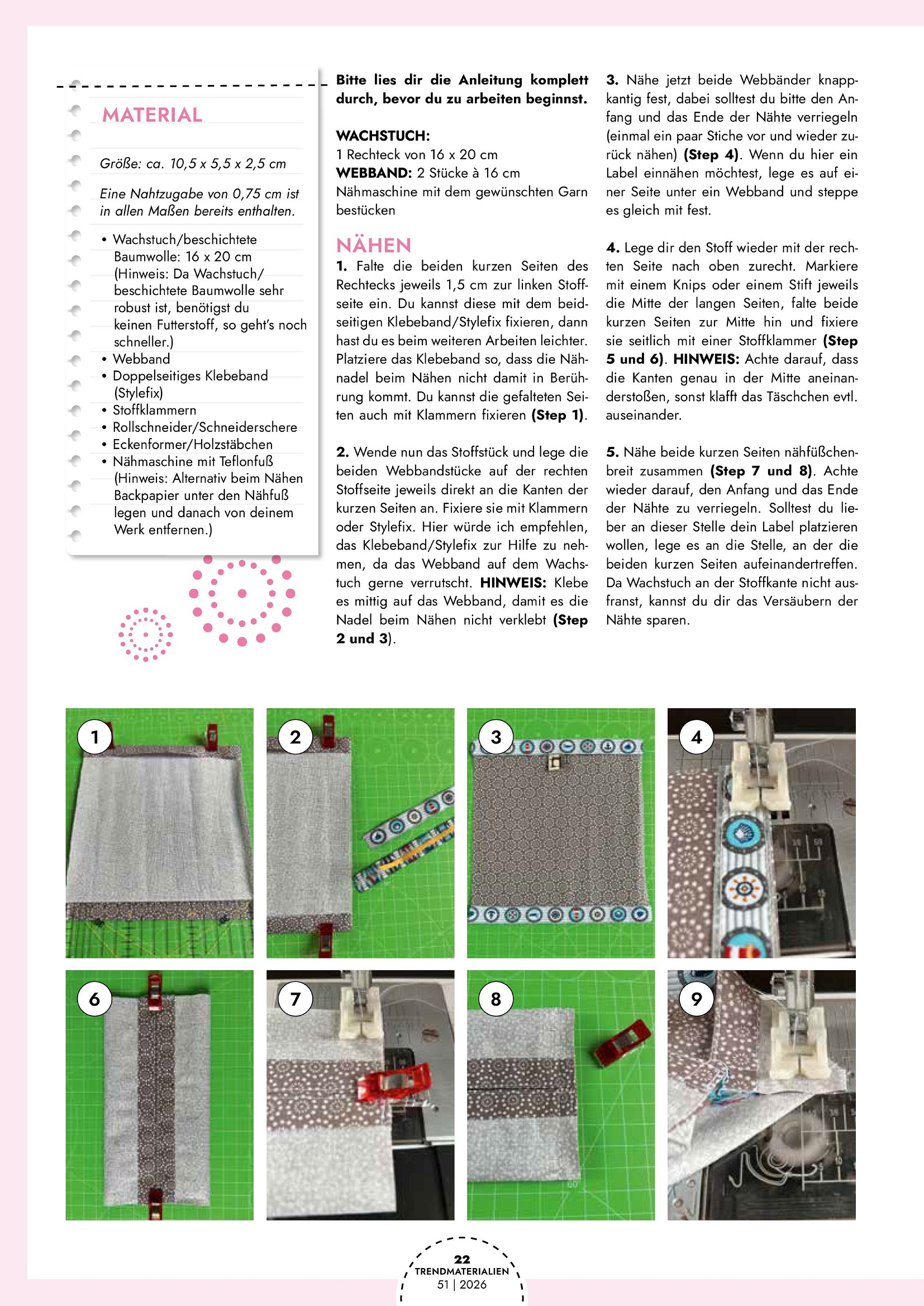 MATERIAL

Größe: ca. 10,5 x 5,5 x 2,5 cm

Eine Nahtzugabe von 0,75 cm ist in allen Maßen bereits enthalten.

• Wachstuch/beschichtete Baumwolle: 16 x 20 cm (Hinweis: Da Wachstuch/beschichtete Baumwolle sehr robust ist, benötigst du keinen Futterstoff, so geht's noch schneller.)
• Webband
• Doppelseitiges Klebeband (Stylefix)
• Stoffklammern
• Rollschneider/Schneiderschere
• Eckenformer/Holzstäbchen
• Nähmaschine mit Teflonfuß (Hinweis: Alternativ beim Nähen Backpapier unter den Nähfuß legen und danach von deinem Werk entfernen.)

Bitte lies dir die Anleitung komplett durch, bevor du zu arbeiten beginnst.

WACHSTUCH:
1 Rechteck von 16 x 20 cm
WEBBAND: 2 Stücke à 16 cm
Nähmaschine mit dem gewünschten Garn bestücken

NÄHEN
1. Falte die beiden kurzen Seiten des Rechtecks jeweils 1,5 cm zur linken Stoffseite ein. Du kannst diese mit dem beidseitigen Klebeband/Stylefix fixieren, dann hast du es beim weiteren Arbeiten leichter. Platziere das Klebeband so, dass die Nähnadel beim Nähen nicht damit in Berührung kommt. Du kannst die gefalteten Seiten auch mit Klammern fixieren (Step 1).

2. Wende nun das Stoffstück und lege die beiden Webbandstücke auf der rechten Stoffseite jeweils direkt an die Kanten der kurzen Seiten an. Fixiere sie mit Klammern oder Stylefix. Hier würde ich empfehlen, das Klebeband/Stylefix zur Hilfe zu nehmen, da das Webband auf dem Wachstuch gerne verrutscht. HINWEIS: Klebe es mittig auf das Webband, damit es die Nadel beim Nähen nicht verklebt (Step 2 und 3).

3. Nähe jetzt beide Webbänder knappkantig fest, dabei solltest du bitte den Anfang und das Ende der Nähte verriegeln (einmal ein paar Stiche vor und wieder zurück nähen) (Step 4). Wenn du hier ein Label einnähen möchtest, lege es auf einer Seite unter ein Webband und steppe es gleich mit fest.

4. Lege dir den Stoff wieder mit der rechten Seite nach oben zurecht. Markiere mit einem Knips oder einem Stift jeweils die Mitte der langen Seiten, falte beide kurzen Seiten zur Mitte hin und fixiere sie seitlich mit einer Stoffklammer (Step 5 und 6). HINWEIS: Achte darauf, dass die Kanten genau in der Mitte aneinanderstoßen, sonst klafft das Täschchen evtl. auseinander.

5. Nähe beide kurzen Seiten nähfüßchenbreit zusammen (Step 7 und 8). Achte wieder darauf, den Anfang und das Ende der Nähte zu verriegeln. Solltest du lieber an dieser Stelle dein Label platzieren wollen, lege es an die Stelle, an der die beiden kurzen Seiten aufeinandertreffen. Da Wachstuch an der Stoffkante nicht ausfranst, kannst du dir das Versäubern der Nähte sparen.

1 2 3 4
6 7 8 9

22
TRENDMATERIALIEN
51 | 2026