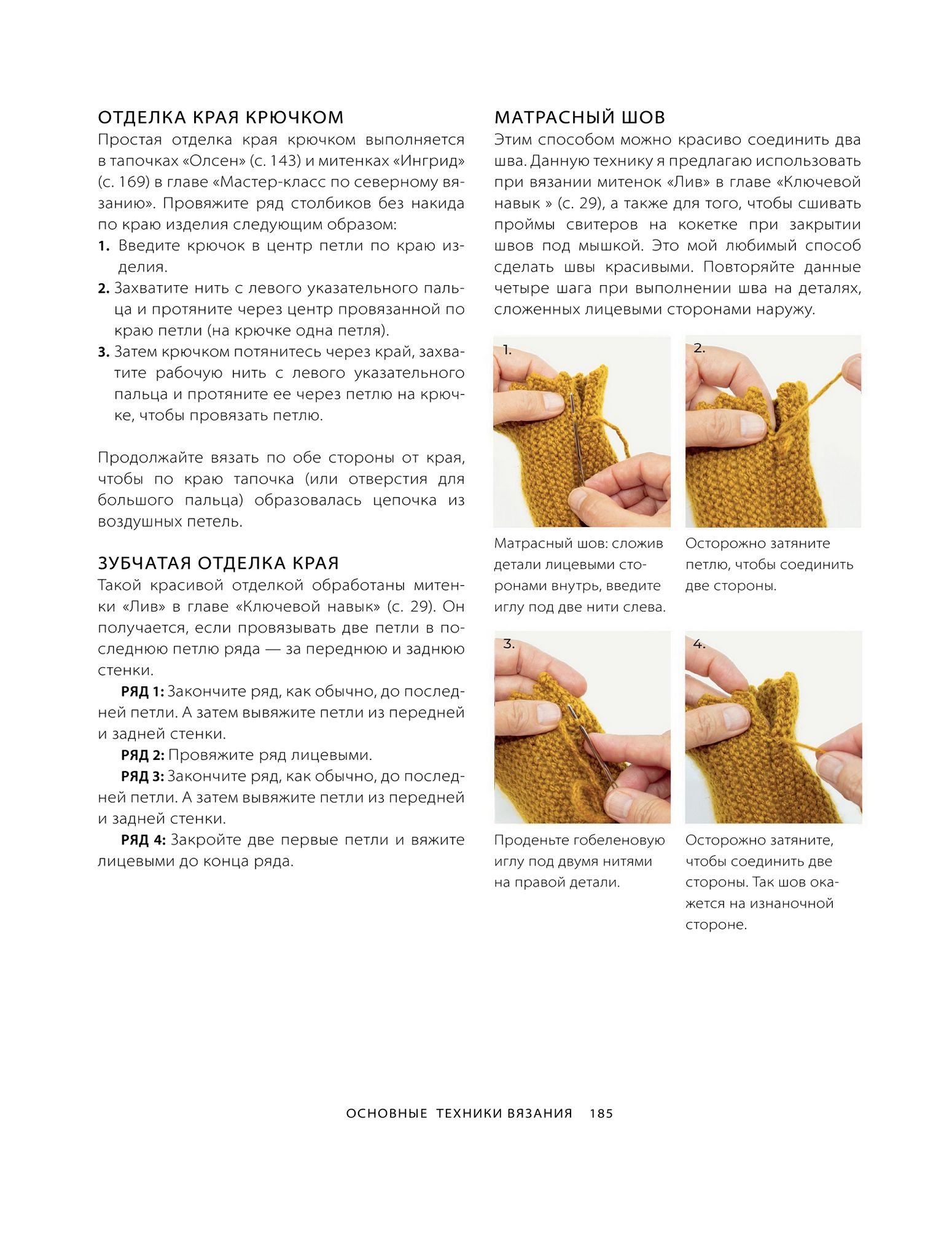 ОТДЕЛКА КРАЯ КРЮЧКОМ
Простая отделка края крючком выполняется в тапочках «Олсен» (с. 143) и митенках «Ингрид» (с. 169) в главе «Мастер-класс по северному вязанию». Провяжите ряд столбиков без накида по краю изделия следующим образом:
1. Введите крючок в центр петли по краю изделия.
2. Захватите нить с левого указательного пальца и протяните через центр провязанной по краю петли (на крючке одна петля).
3. Затем крючком потянитесь через край, захватите рабочую нить с левого указательного пальца и протяните ее через петлю на крючке, чтобы провязать петлю.

Продолжайте вязать по обе стороны от края, чтобы по краю тапочка (или отверстия для большого пальца) образовалась цепочка из воздушных петель.

ЗУБЧАТАЯ ОТДЕЛКА КРАЯ
Такой красивой отделкой обработаны митенки «Лив» в главе «Ключевой навык» (с. 29). Он получается, если провязывать две петли в последнюю петлю ряда — за переднюю и заднюю стенки.
РЯД 1: Закончите ряд, как обычно, до последней петли. А затем вывяжите петли из передней и задней стенки.
РЯД 2: Провяжите ряд лицевыми.
РЯД 3: Закончите ряд, как обычно, до последней петли. А затем вывяжите петли из передней и задней стенки.
РЯД 4: Закройте две первые петли и вяжите лицевыми до конца ряда.

МАТРАСНЫЙ ШОВ
Этим способом можно красиво соединить два шва. Данную технику я предлагаю использовать при вязании митенок «Лив» в главе «Ключевой навык » (с. 29), а также для того, чтобы сшивать проймы свитеров на кокетке при закрытии швов под мышкой. Это мой любимый способ сделать швы красивыми. Повторяйте данные четыре шага при выполнении шва на деталях, сложенных лицевыми сторонами наружу.

1.
Матрасный шов: сложив детали лицевыми сторонами внутрь, введите иглу под две нити слева.

2.
Осторожно затяните петлю, чтобы соединить две стороны.

3.
Проденьте гобеленовую иглу под двумя нитями на правой детали.

4.
Осторожно затяните, чтобы соединить две стороны. Так шов окажется на изнаночной стороне.

ОСНОВНЫЕ ТЕХНИКИ ВЯЗАНИЯ 185