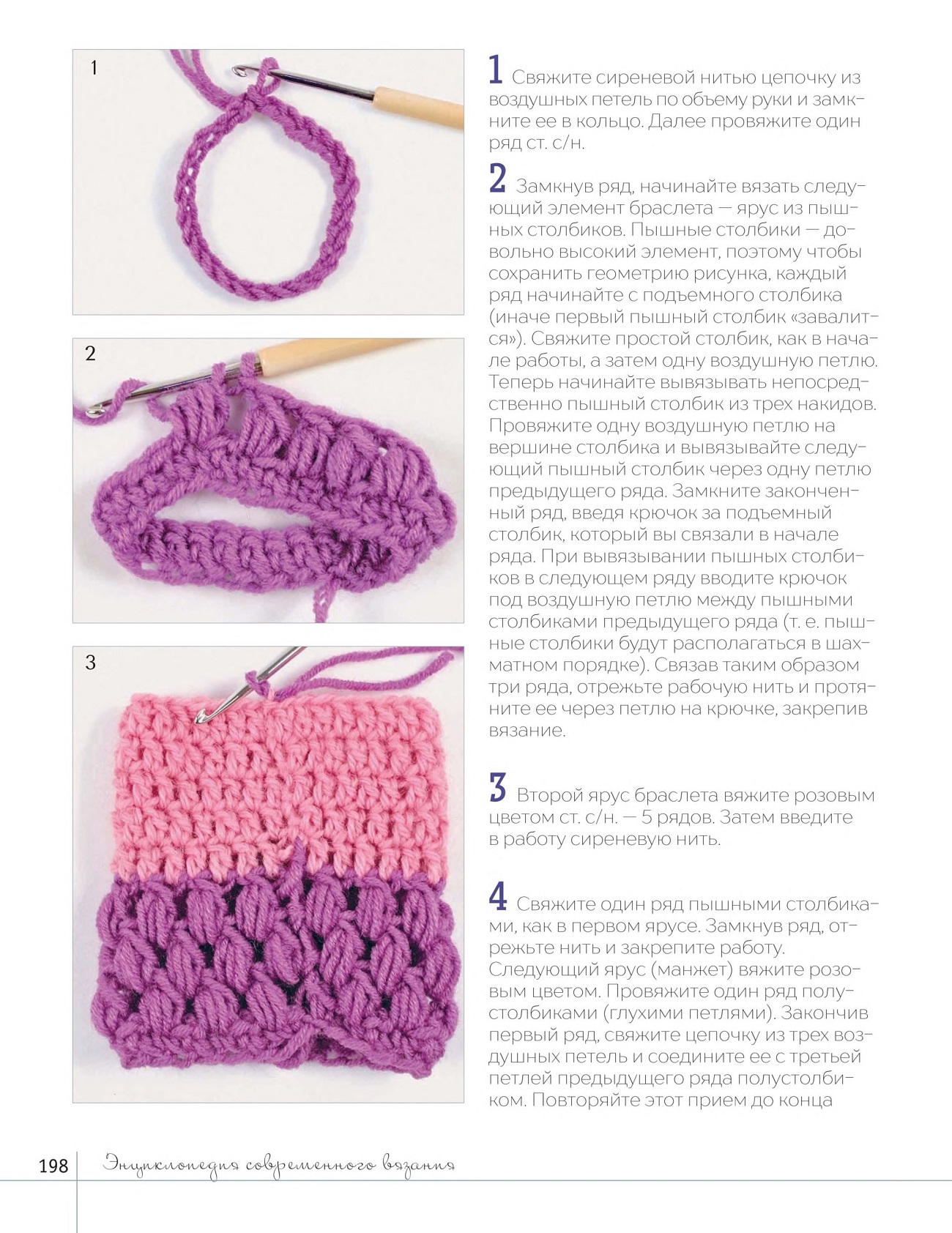 1

2

3

1 Свяжите сиреневой нитью цепочку из воздушных петель по объему руки и замкните ее в кольцо. Далее провяжите один ряд ст. с/н.

2 Замкнув ряд, начинайте вязать следующий элемент браслета — ярус из пышных столбиков. Пышные столбики — довольно высокий элемент, поэтому чтобы сохранить геометрию рисунка, каждый ряд начинайте с подъемного столбика (иначе первый пышный столбик «завалится»). Свяжите простой столбик, как в начале работы, а затем одну воздушную петлю. Теперь начинайте вывязывать непосредственно пышный столбик из трех накидов. Провяжите одну воздушную петлю на вершине столбика и вывязывайте следующий пышный столбик через одну петлю предыдущего ряда. Замкните законченный ряд, введя крючок за подъемный столбик, который вы связали в начале ряда. При вывязывании пышных столбиков в следующем ряду вводите крючок под воздушную петлю между пышными столбиками предыдущего ряда (т. е. пышные столбики будут располагаться в шахматном порядке). Связав таким образом три ряда, отрежьте рабочую нить и протяните ее через петлю на крючке, закрепив вязание.

3 Второй ярус браслета вяжите розовым цветом ст. с/н. — 5 рядов. Затем введите в работу сиреневую нить.

4 Свяжите один ряд пышными столбиками, как в первом ярусе. Замкнув ряд, отрежьте нить и закрепите работу. Следующий ярус (манжет) вяжите розовым цветом. Провяжите один ряд полустолбиками (глухими петлями). Закончив первый ряд, свяжите цепочку из трех воздушных петель и соедините ее с третьей петлей предыдущего ряда полустолбиком. Повторяйте этот прием до конца

198 Энциклопедия современного вязания