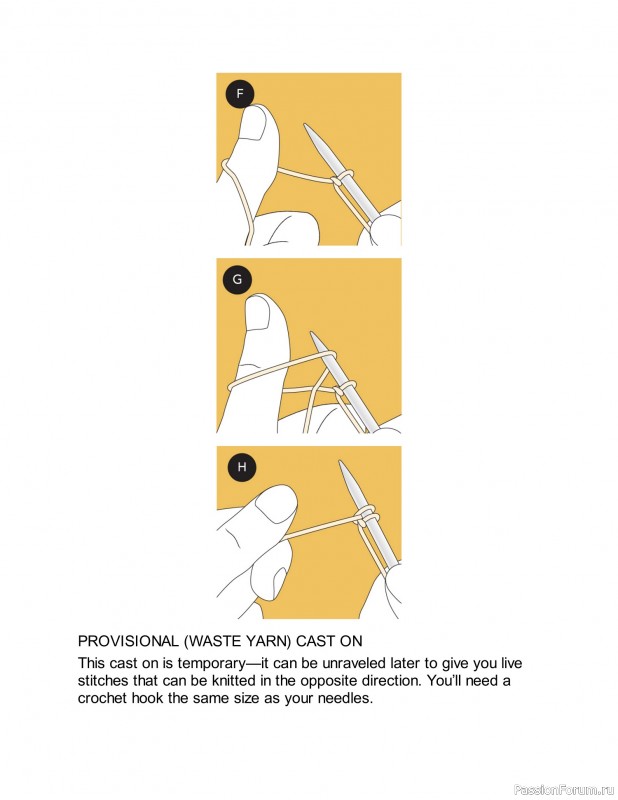 F

G

H

PROVISIONAL (WASTE YARN) CAST ON

This cast on is temporary—it can be unraveled later to give you live stitches that can be knitted in the opposite direction. You'll need a crochet hook the same size as your needles.

PassionForum.ru