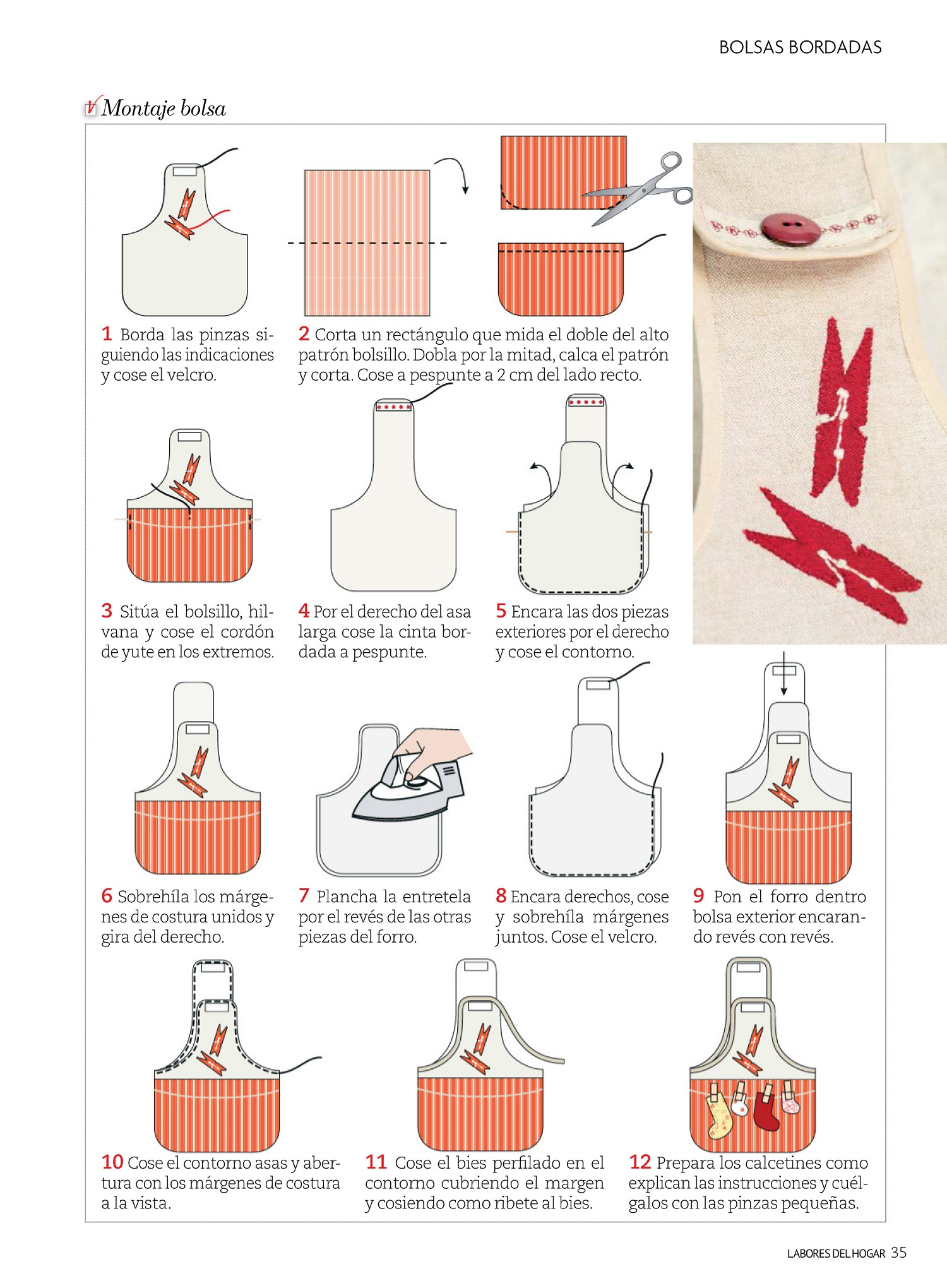 BOLSAS BORDADAS

Montaje bolsa

1 Borda las pinzas siguiendo las indicaciones y cose el velcro.

2 Corta un rectángulo que mida el doble del alto patrón bolsillo. Dobla por la mitad, calca el patrón y corta. Cose a pespunte a 2 cm del lado recto.

3 Sitúa el bolsillo, hilvana y cose el cordón de yute en los extremos.

4 Por el derecho del asa larga cose la cinta bordada a pespunte.

5 Encara las dos piezas exteriores por el derecho y cose el contorno.

6 Sobrehíla los márgenes de costura unidos y gira del derecho.

7 Plancha la entretela por el revés de las otras piezas del forro.

8 Encara derechos, cose y sobrehíla márgenes juntos. Cose el velcro.

9 Pon el forro dentro bolsa exterior encarando revés con revés.

10 Cose el contorno asas y abertura con los márgenes de costura a la vista.

11 Cose el bies perfilado en el contorno cubriendo el margen y cosiendo como ribete al bies.

12 Prepara los calcetines como explican las instrucciones y cuélgalos con las pinzas pequeñas.

LABORES DEL HOGAR 35