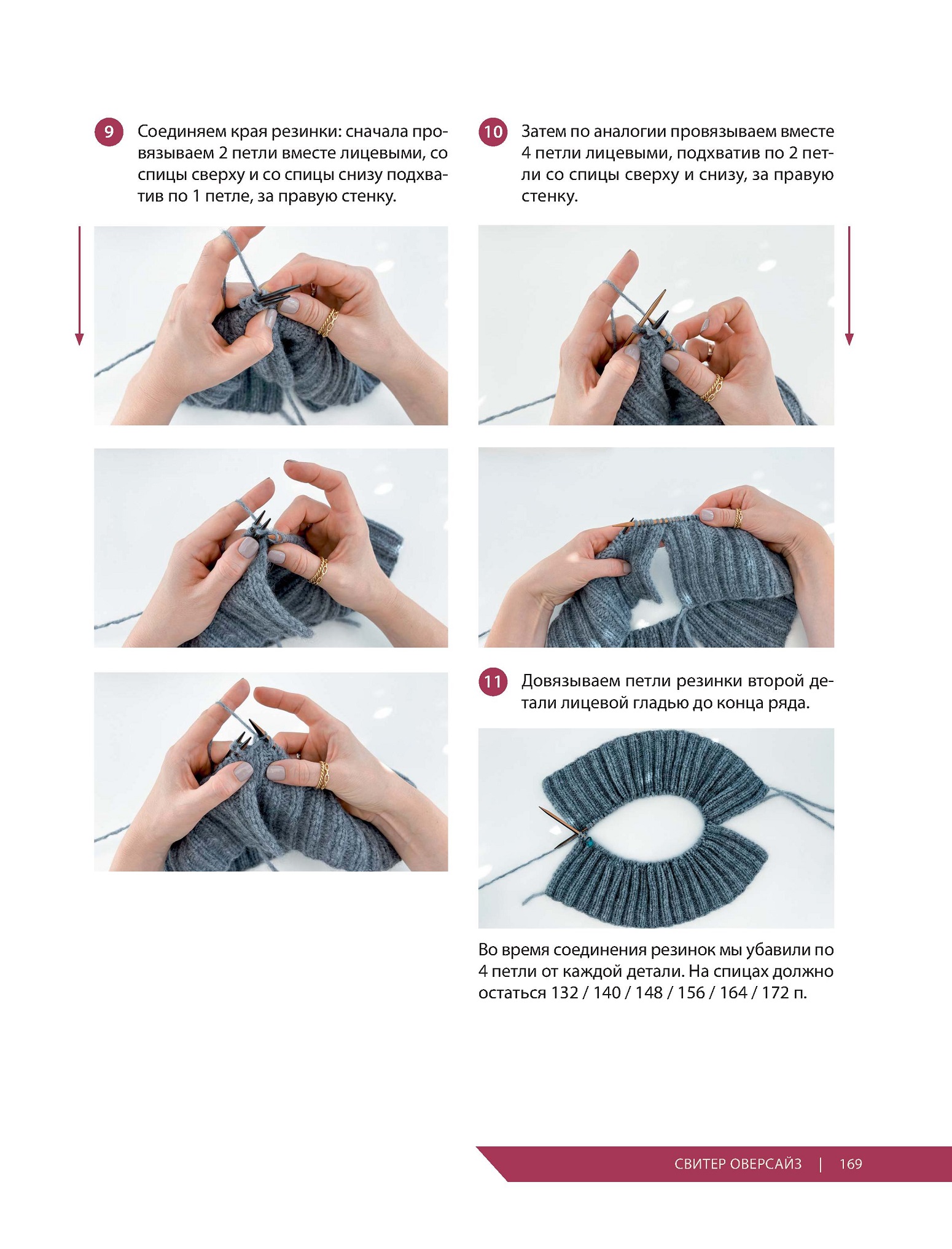 9 Соединяем края резинки: сначала провязываем 2 петли вместе лицевыми, со спицы сверху и со спицы снизу подхватив по 1 петле, за правую стенку.

10 Затем по аналогии провязываем вместе 4 петли лицевыми, подхватив по 2 петли со спицы сверху и снизу, за правую стенку.

11 Довязываем петли резинки второй детали лицевой гладью до конца ряда.

Во время соединения резинок мы убавили по 4 петли от каждой детали. На спицах должно остаться 132 / 140 / 148 / 156 / 164 / 172 п.

СВИТЕР ОВЕРСАЙЗ | 169