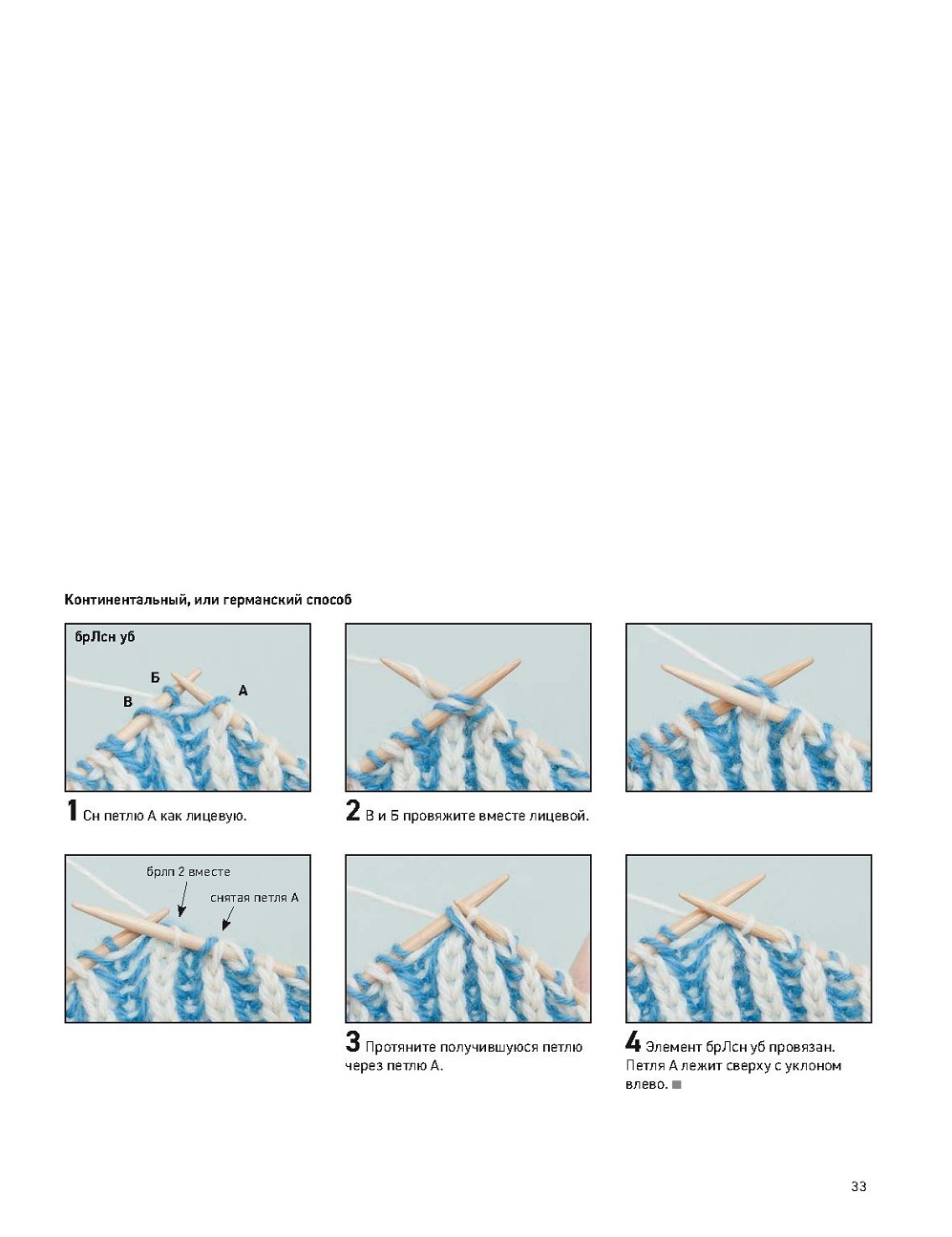 Континентальный, или германский способ

брЛсн уб

Б

В

А

1 Сн петлю А как лицевую.

2 В и Б провяжите вместе лицевой.

брлп 2 вместе

снятая петля А

3 Протяните получившуюся петлю через петлю А.

4 Элемент брЛсн уб провязан. Петля А лежит сверху с уклоном влево. ■

33