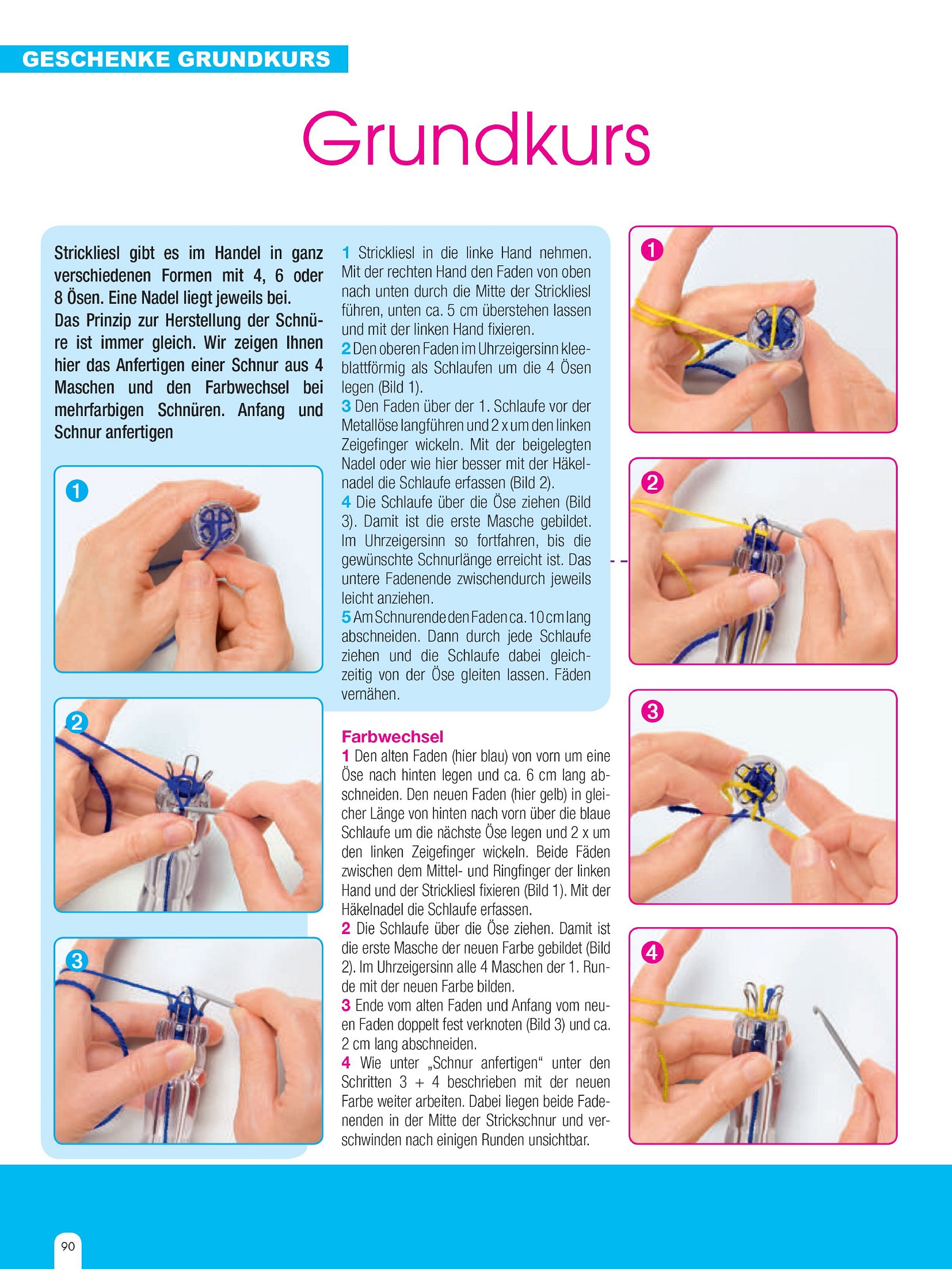 GESCHENKE GRUNDKURS

Grundkurs

Strickliesl gibt es im Handel in ganz verschiedenen Formen mit 4, 6 oder 8 Ösen. Eine Nadel liegt jeweils bei.
Das Prinzip zur Herstellung der Schnüre ist immer gleich. Wir zeigen Ihnen hier das Anfertigen einer Schnur aus 4 Maschen und den Farbwechsel bei mehrfarbigen Schnüren. Anfang und Schnur anfertigen

1

2

3

1 Strickliesl in die linke Hand nehmen. Mit der rechten Hand den Faden von oben nach unten durch die Mitte der Strickliesl führen, unten ca. 5 cm überstehen lassen und mit der linken Hand fixieren.
2 Den oberen Faden im Uhrzeigersinn kleeblattförmig als Schlaufen um die 4 Ösen legen (Bild 1).
3 Den Faden über der 1. Schlaufe vor der Metallöse langführen und 2 x um den linken Zeigefinger wickeln. Mit der beigelegten Nadel oder wie hier besser mit der Häkelnadel die Schlaufe erfassen (Bild 2).
4 Die Schlaufe über die Öse ziehen (Bild 3). Damit ist die erste Masche gebildet. Im Uhrzeigersinn so fortfahren, bis die gewünschte Schnurlänge erreicht ist. Das untere Fadenende zwischendurch jeweils leicht anziehen.
5 Am Schnurende den Faden ca. 10 cm lang abschneiden. Dann durch jede Schlaufe ziehen und die Schlaufe dabei gleichzeitig von der Öse gleiten lassen. Fäden vernähen.

Farbwechsel
1 Den alten Faden (hier blau) von vorn um eine Öse nach hinten legen und ca. 6 cm lang abschneiden. Den neuen Faden (hier gelb) in gleicher Länge von hinten nach vorn über die blaue Schlaufe um die nächste Öse legen und 2 x um den linken Zeigefinger wickeln. Beide Fäden zwischen dem Mittel- und Ringfinger der linken Hand und der Strickliesl fixieren (Bild 1). Mit der Häkelnadel die Schlaufe erfassen.
2 Die Schlaufe über die Öse ziehen. Damit ist die erste Masche der neuen Farbe gebildet (Bild 2). Im Uhrzeigersinn alle 4 Maschen der 1. Runde mit der neuen Farbe bilden.
3 Ende vom alten Faden und Anfang vom neuen Faden doppelt fest verknoten (Bild 3) und ca. 2 cm lang abschneiden.
4 Wie unter „Schnur anfertigen“ unter den Schritten 3 + 4 beschrieben mit der neuen Farbe weiter arbeiten. Dabei liegen beide Fadenenden in der Mitte der Strickschnur und verschwinden nach einigen Runden unsichtbar.

1

2

3

4

90