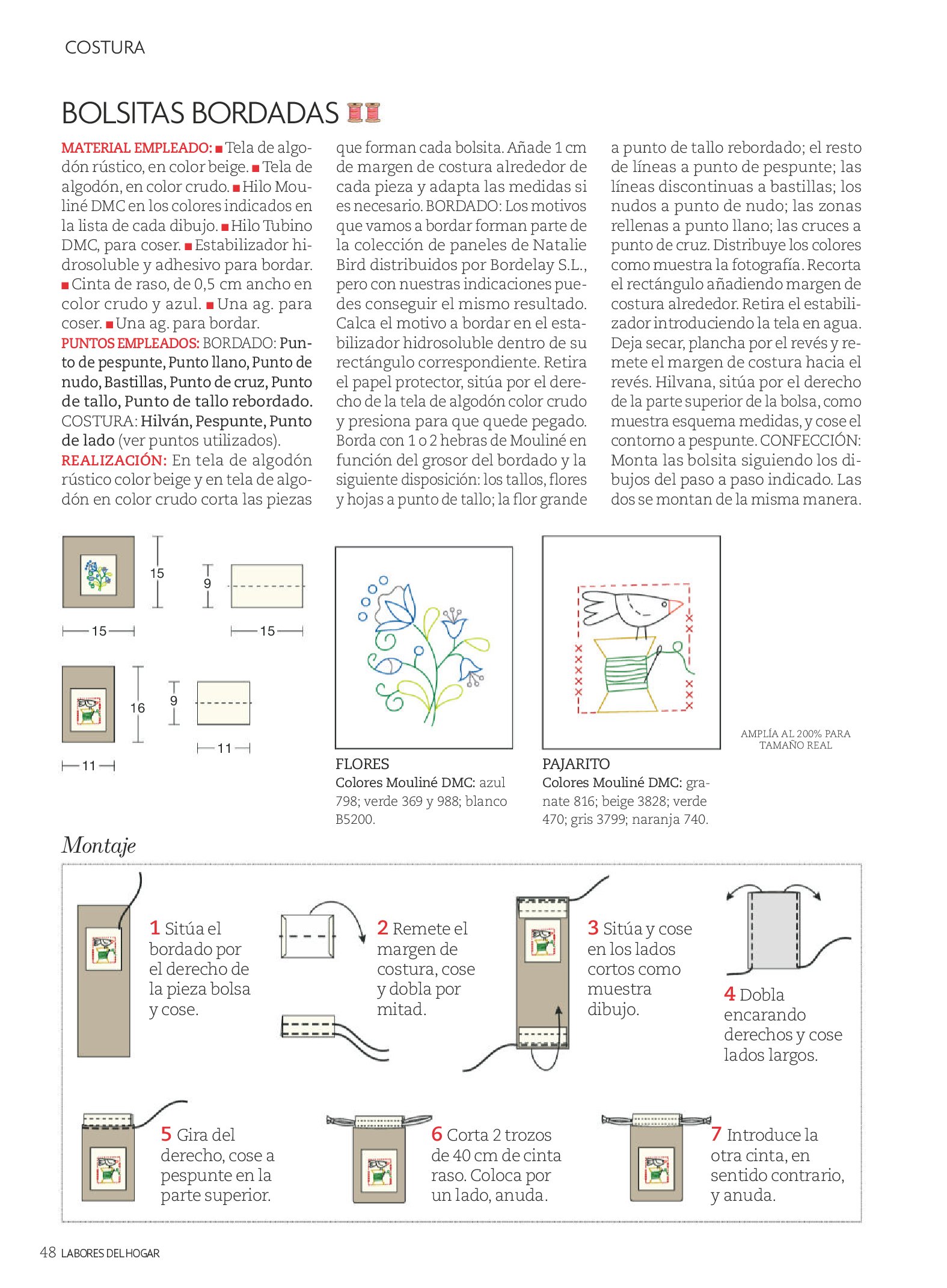 COSTURA

BOLSITAS BORDADAS

MATERIAL EMPLEADO: ■ Tela de algodón rústico, en color beige. ■ Tela de algodón, en color crudo. ■ Hilo Mouliné DMC en los colores indicados en la lista de cada dibujo. ■ Hilo Tubino DMC, para coser. ■ Estabilizador hidrosoluble y adhesivo para bordar. ■ Cinta de raso, de 0,5 cm ancho en color crudo y azul. ■ Una ag. para coser. ■ Una ag. para bordar.
PUNTOS EMPLEADOS: BORDADO: Punto de pespunte, Punto llano, Punto de nudo, Bastillas, Punto de cruz, Punto de tallo, Punto de tallo rebordado. COSTURA: Hilván, Pespunte, Punto de lado (ver puntos utilizados).
REALIZACIÓN: En tela de algodón rústico color beige y en tela de algodón en color crudo corta las piezas que forman cada bolsita. Añade 1 cm de margen de costura alrededor de cada pieza y adapta las medidas si es necesario. BORDADO: Los motivos que vamos a bordar forman parte de la colección de paneles de Natalie Bird distribuidos por Bordelay S.L., pero con nuestras indicaciones puedes conseguir el mismo resultado. Calca el motivo a bordar en el estabilizador hidrosoluble dentro de su rectángulo correspondiente. Retira el papel protector, sitúa por el derecho de la tela de algodón color crudo y presiona para que quede pegado. Borda con 1 o 2 hebras de Mouliné en función del grosor del bordado y la siguiente disposición: los tallos, flores y hojas a punto de tallo; la flor grande a punto de tallo rebordado; el resto de líneas a punto de pespunte; las líneas discontinuas a bastillas; los nudos a punto de nudo; las zonas rellenas a punto llano; las cruces a punto de cruz. Distribuye los colores como muestra la fotografía. Recorta el rectángulo añadiendo margen de costura alrededor. Retira el estabilizador introduciendo la tela en agua. Deja secar, plancha por el revés y remete el margen de costura hacia el revés. Hilvana, sitúa por el derecho de la parte superior de la bolsa, como muestra esquema medidas, y cose el contorno a pespunte. CONFECCIÓN: Monta las bolsita siguiendo los dibujos del paso a paso indicado. Las dos se montan de la misma manera.

15
15
9
15
16
11
9
11

FLORES
Colores Mouliné DMC: azul 798; verde 369 y 988; blanco B5200.

PAJARITO
Colores Mouliné DMC: granate 816; beige 3828; verde 470; gris 3799; naranja 740.

AMPLÍA AL 200% PARA TAMAÑO REAL

Montaje

1 Sitúa el bordado por el derecho de la pieza bolsa y cose.

2 Remete el margen de costura, cose y dobla por mitad.

3 Sitúa y cose en los lados cortos como muestra dibujo.

4 Dobla encarando derechos y cose lados largos.

5 Gira del derecho, cose a pespunte en la parte superior.

6 Corta 2 trozos de 40 cm de cinta raso. Coloca por un lado, anuda.

7 Introduce la otra cinta, en sentido contrario, y anuda.

48 LABORES DEL HOGAR