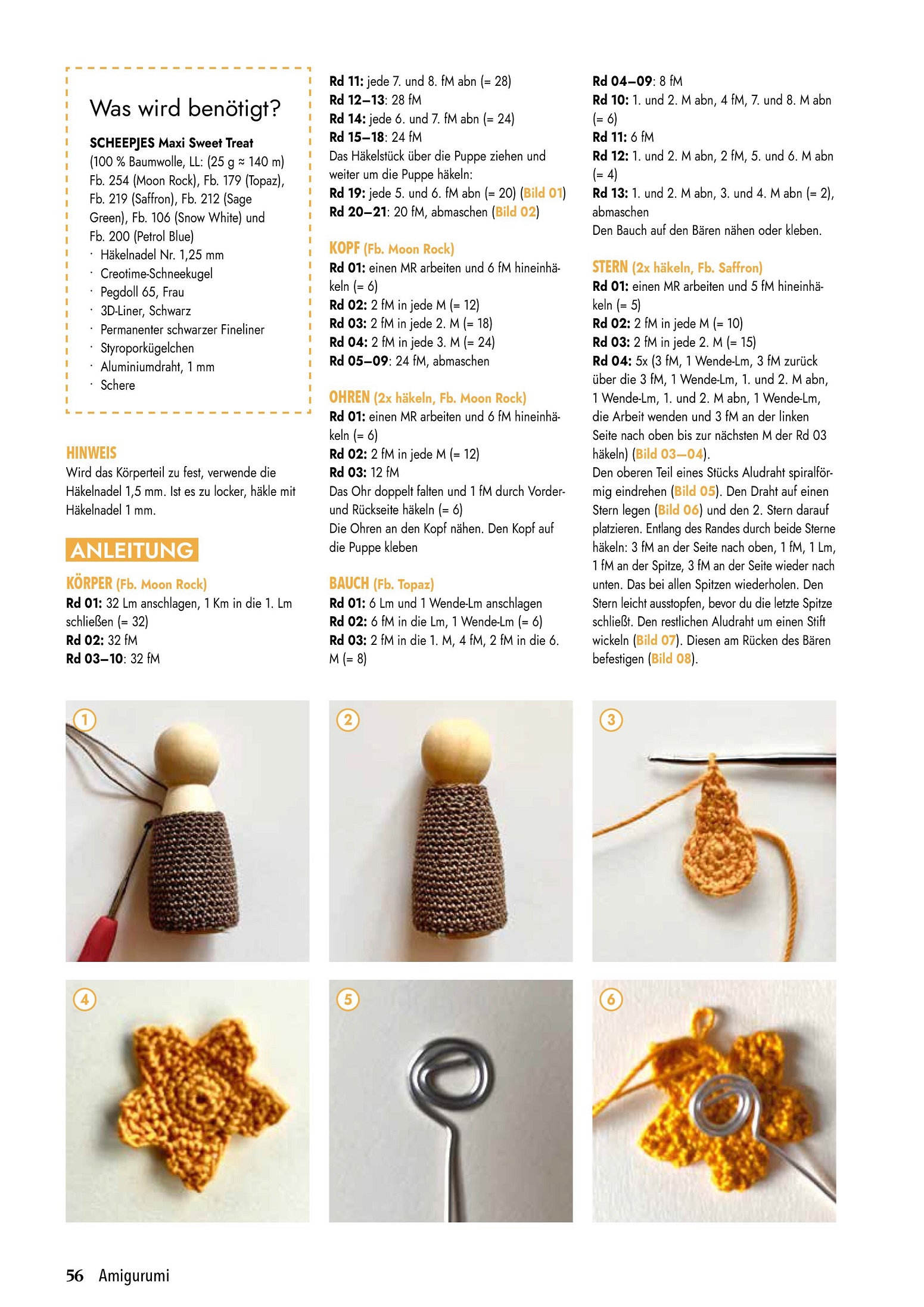 Was wird benötigt?

SCHEEPJES Maxi Sweet Treat (100 % Baumwolle, LL: (25 g ≈ 140 m) Fb. 254 (Moon Rock), Fb. 179 (Topaz), Fb. 219 (Saffron), Fb. 212 (Sage Green), Fb. 106 (Snow White) und Fb. 200 (Petrol Blue)
· Häkelnadel Nr. 1,25 mm
· Creotime-Schneekugel
· Pegdoll 65, Frau
· 3D-Liner, Schwarz
· Permanenter schwarzer Fineliner
· Styroporkügelchen
· Aluminiumdraht, 1 mm
· Schere

HINWEIS
Wird das Körperteil zu fest, verwende die Häkelnadel 1,5 mm. Ist es zu locker, häkle mit Häkelnadel 1 mm.

ANLEITUNG

KÖRPER (Fb. Moon Rock)
Rd 01: 32 Lm anschlagen, 1 Km in die 1. Lm schließen (= 32)
Rd 02: 32 fM
Rd 03–10: 32 fM
Rd 11: jede 7. und 8. fM abn (= 28)
Rd 12–13: 28 fM
Rd 14: jede 6. und 7. fM abn (= 24)
Rd 15–18: 24 fM
Das Häkelstück über die Puppe ziehen und weiter um die Puppe häkeln:
Rd 19: jede 5. und 6. fM abn (= 20) (Bild 01)
Rd 20–21: 20 fM, abmaschen (Bild 02)

KOPF (Fb. Moon Rock)
Rd 01: einen MR arbeiten und 6 fM hineinhäkeln (= 6)
Rd 02: 2 fM in jede M (= 12)
Rd 03: 2 fM in jede 2. M (= 18)
Rd 04: 2 fM in jede 3. M (= 24)
Rd 05–09: 24 fM, abmaschen

OHREN (2x häkeln, Fb. Moon Rock)
Rd 01: einen MR arbeiten und 6 fM hineinhäkeln (= 6)
Rd 02: 2 fM in jede M (= 12)
Rd 03: 12 fM
Das Ohr doppelt falten und 1 fM durch Vorder- und Rückseite häkeln (= 6)
Die Ohren an den Kopf nähen. Den Kopf auf die Puppe kleben

BAUCH (Fb. Topaz)
Rd 01: 6 Lm und 1 Wende-Lm anschlagen
Rd 02: 6 fM in die Lm, 1 Wende-Lm (= 6)
Rd 03: 2 fM in die 1. M, 4 fM, 2 fM in die 6. M (= 8)
Rd 04–09: 8 fM
Rd 10: 1. und 2. M abn, 4 fM, 7. und 8. M abn (= 6)
Rd 11: 6 fM
Rd 12: 1. und 2. M abn, 2 fM, 5. und 6. M abn (= 4)
Rd 13: 1. und 2. M abn, 3. und 4. M abn (= 2), abmaschen
Den Bauch auf den Bären nähen oder kleben.

STERN (2x häkeln, Fb. Saffron)
Rd 01: einen MR arbeiten und 5 fM hineinhäkeln (= 5)
Rd 02: 2 fM in jede M (= 10)
Rd 03: 2 fM in jede 2. M (= 15)
Rd 04: 5x (3 fM, 1 Wende-Lm, 3 fM zurück über die 3 fM, 1 Wende-Lm, 1. und 2. M abn, 1 Wende-Lm, 1. und 2. M abn, 1 Wende-Lm, die Arbeit wenden und 3 fM an der linken Seite nach oben bis zur nächsten M der Rd 03 häkeln) (Bild 03–04).
Den oberen Teil eines Stücks Aludraht spiralförmig eindrehen (Bild 05). Den Draht auf einen Stern legen (Bild 06) und den 2. Stern darauf platzieren. Entlang des Randes durch beide Sterne häkeln: 3 fM an der Seite nach oben, 1 fM, 1 Lm, 1 fM an der Spitze, 3 fM an der Seite wieder nach unten. Das bei allen Spitzen wiederholen. Den Stern leicht ausstopfen, bevor du die letzte Spitze schließt. Den restlichen Aludraht um einen Stift wickeln (Bild 07). Diesen am Rücken des Bären befestigen (Bild 08).

1
2
3
4
5
6

56 Amigurumi