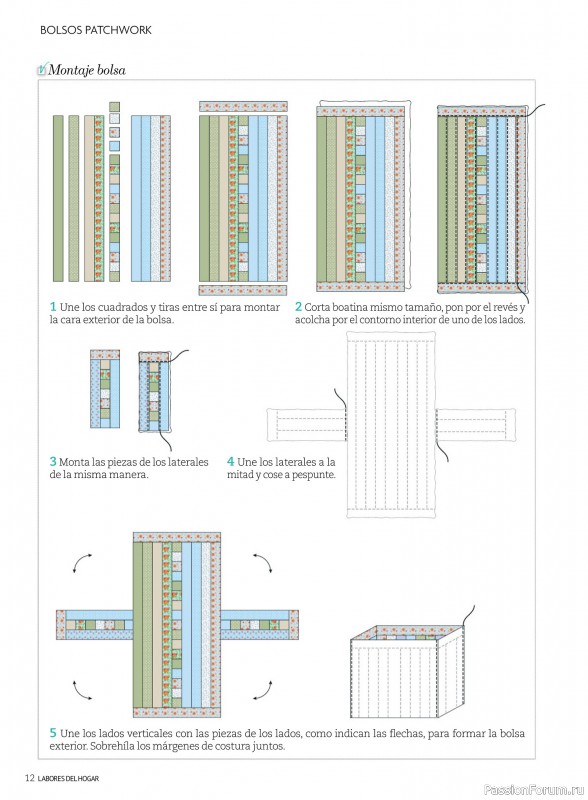 BOLSOS PATCHWORK

Montaje bolsa

1 Une los cuadrados y tiras entre sí para montar la cara exterior de la bolsa.

2 Corta boatina mismo tamaño, pon por el revés y acolcha por el contorno interior de uno de los lados.

3 Monta las piezas de los laterales de la misma manera.

4 Une los laterales a la mitad y cose a pespunte.

5 Une los lados verticales con las piezas de los lados, como indican las flechas, para formar la bolsa exterior. Sobrehíla los márgenes de costura juntos.

12 LABORES DEL HOGAR

PassionForum.ru