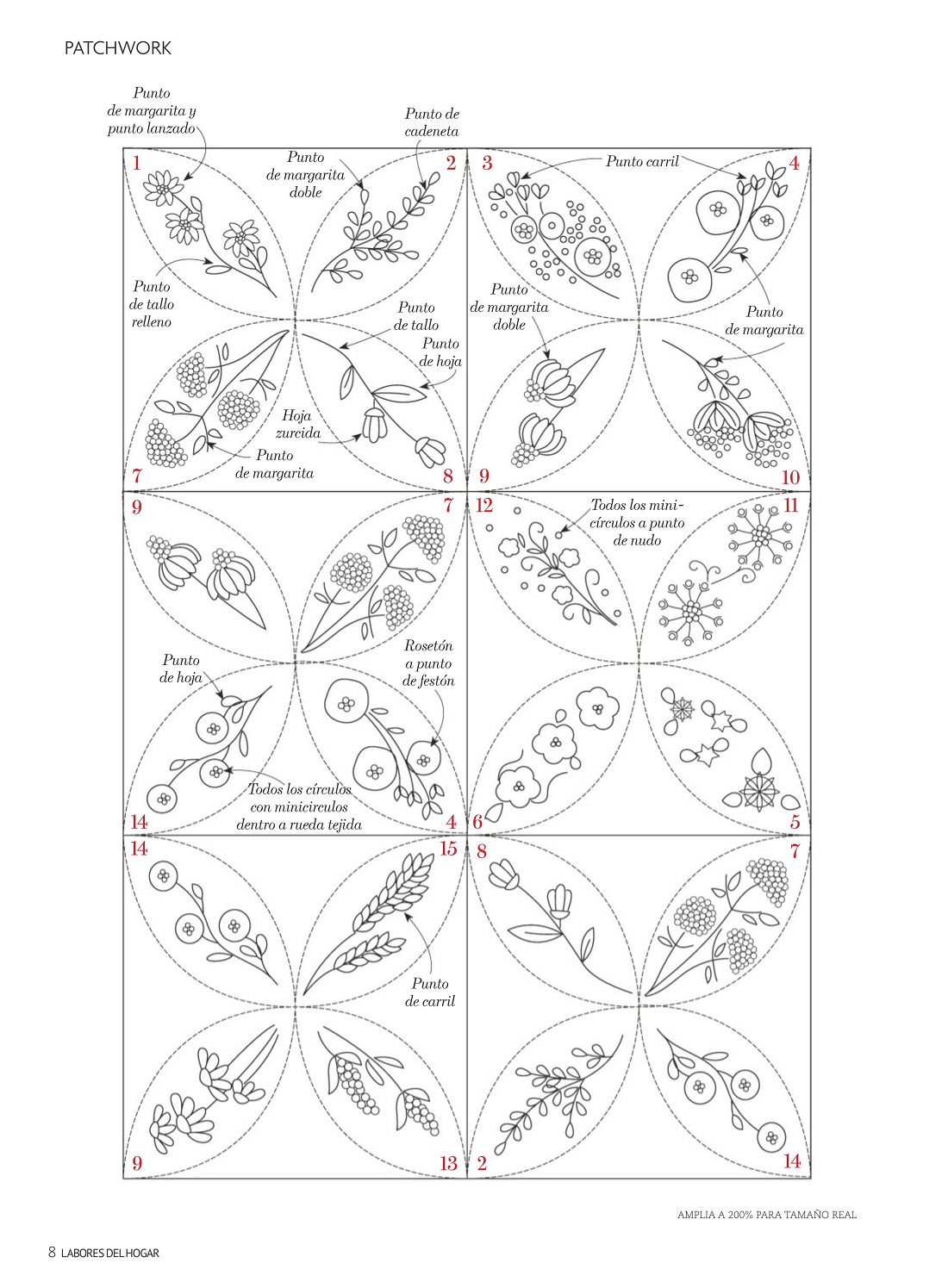 PATCHWORK

Punto de margarita y punto lanzado

Punto de cadeneta

1

Punto de margarita doble

2

3

Punto carril

4

Punto de tallo relleno

Punto de tallo

Punto de hoja

Punto de margarita doble

Punto de margarita

Hoja zurcida

Punto de margarita

7

8

9

10

9

7

12

Todos los mini-círculos a punto de nudo

11

Punto de hoja

Rosetón a punto de festón

Todos los círculos con minicirculos dentro a rueda tejida

14

4

6

5

14

15

8

7

Punto de carril

9

13

2

14

AMPLIA A 200% PARA TAMAÑO REAL

8 LABORES DEL HOGAR