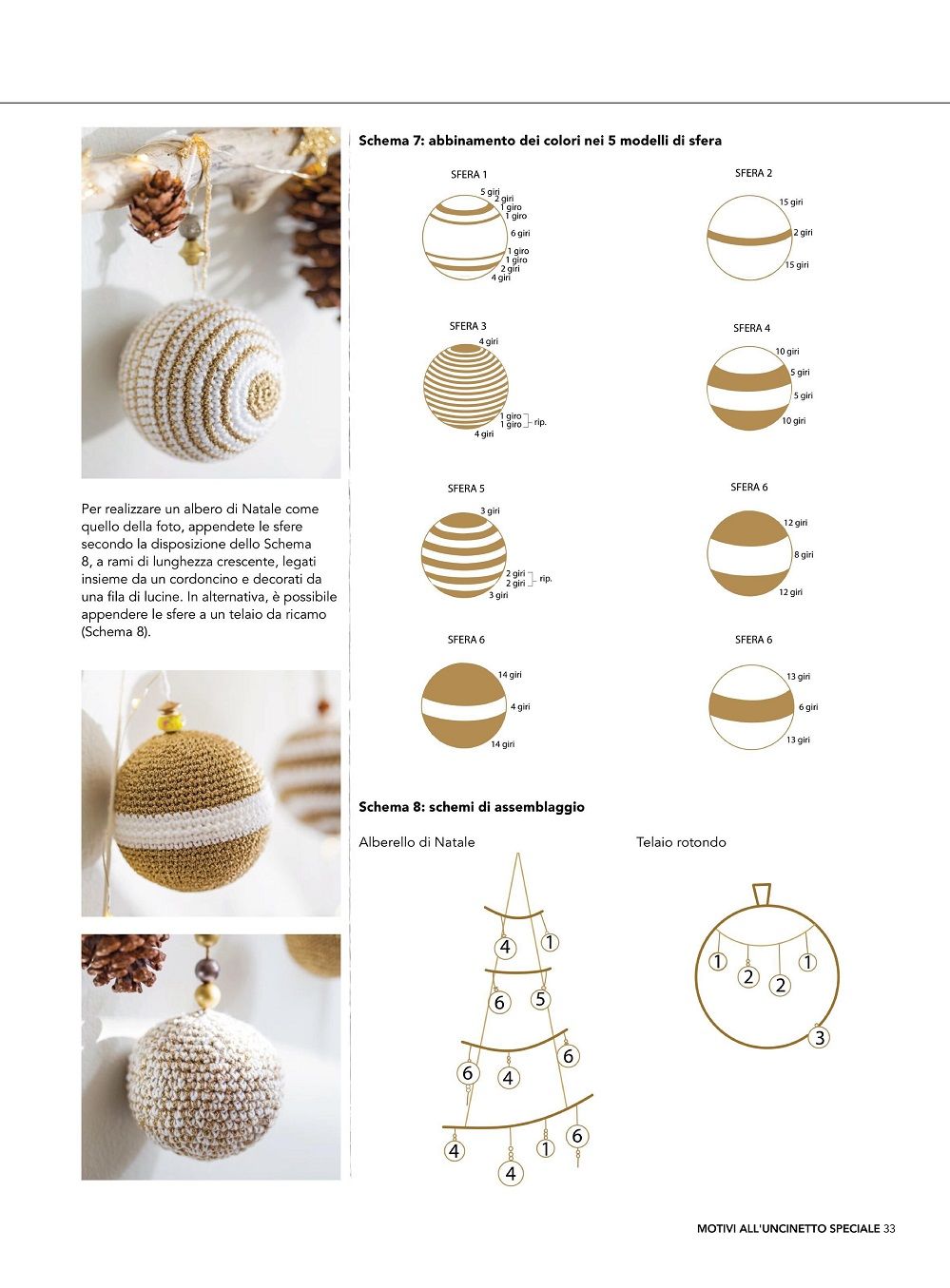 Per realizzare un albero di Natale come quello della foto, appendete le sfere secondo la disposizione dello Schema 8, a rami di lunghezza crescente, legati insieme da un cordoncino e decorati da una fila di lucine. In alternativa, è possibile appendere le sfere a un telaio da ricamo (Schema 8).

Schema 7: abbinamento dei colori nei 5 modelli di sfera

SFERA 1
5 giri
2 giri
1 giro
1 giro
6 giri
1 giro
1 giro
2 giri
4 giri

SFERA 2
15 giri
2 giri
15 giri

SFERA 3
4 giri
1 giro
1 giro
rip.
4 giri

SFERA 4
10 giri
5 giri
5 giri
10 giri

SFERA 5
3 giri
2 giri
2 giri
rip.
3 giri

SFERA 6
12 giri
8 giri
12 giri

SFERA 6
14 giri
4 giri
14 giri

SFERA 6
13 giri
6 giri
13 giri

Schema 8: schemi di assemblaggio

Alberello di Natale

4 1 6 5 6 6 4 6 4 1 4

Telaio rotondo

1 2 2 1 3

MOTIVI ALL'UNCINETTO SPECIALE 33