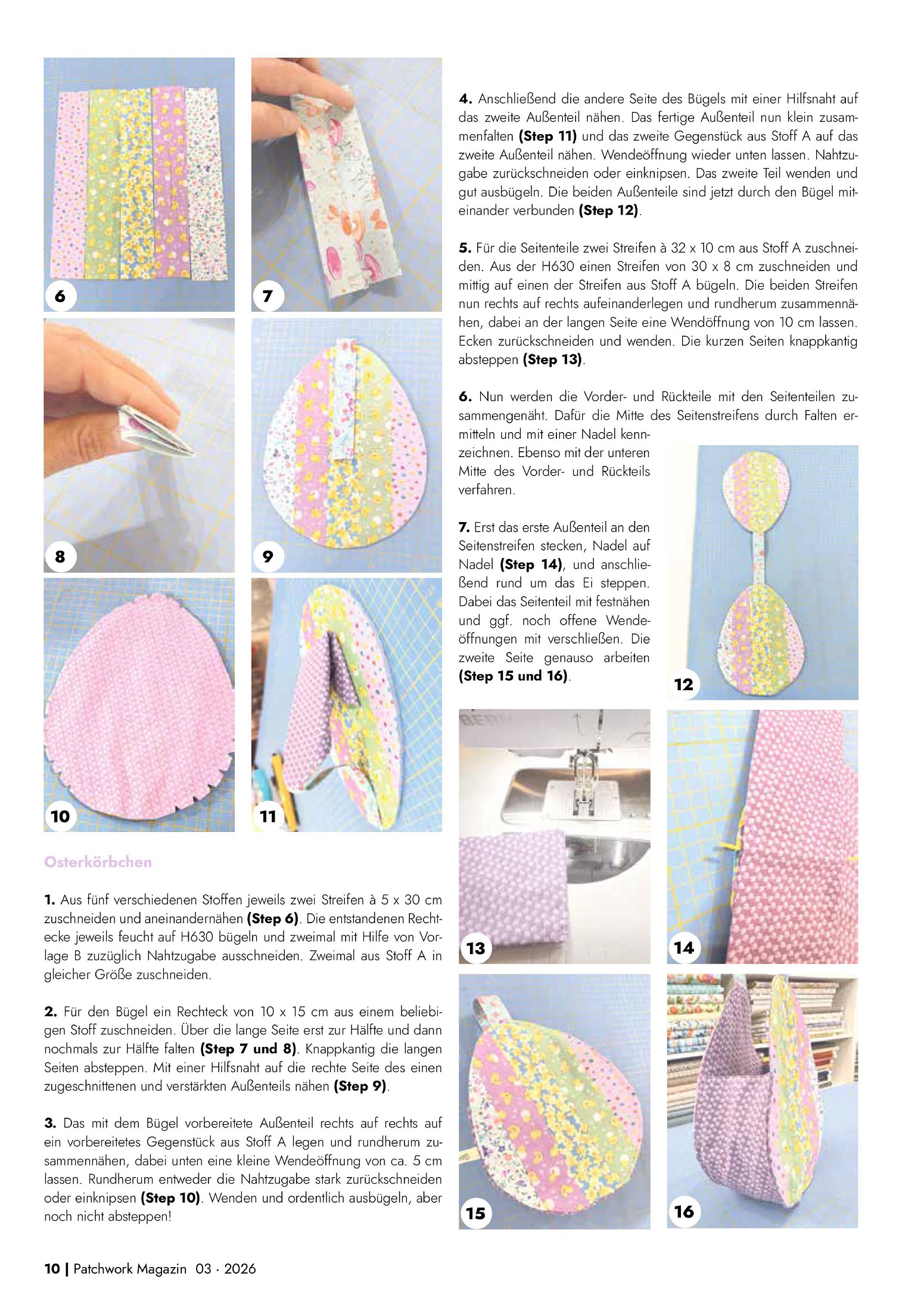 6

7

8

9

10

11

Osterkörbchen

1. Aus fünf verschiedenen Stoffen jeweils zwei Streifen à 5 x 30 cm zuschneiden und aneinandernähen (Step 6). Die entstandenen Rechtecke jeweils feucht auf H630 bügeln und zweimal mit Hilfe von Vorlage B zuzüglich Nahtzugabe ausschneiden. Zweimal aus Stoff A in gleicher Größe zuschneiden.

2. Für den Bügel ein Rechteck von 10 x 15 cm aus einem beliebigen Stoff zuschneiden. Über die lange Seite erst zur Hälfte und dann nochmals zur Hälfte falten (Step 7 und 8). Knappkantig die langen Seiten absteppen. Mit einer Hilfsnaht auf die rechte Seite des einen zugeschnittenen und verstärkten Außenteils nähen (Step 9).

3. Das mit dem Bügel vorbereitete Außenteil rechts auf rechts auf ein vorbereitetes Gegenstück aus Stoff A legen und rundherum zusammennähen, dabei unten eine kleine Wendeöffnung von ca. 5 cm lassen. Rundherum entweder die Nahtzugabe stark zurückschneiden oder einknipsen (Step 10). Wenden und ordentlich ausbügeln, aber noch nicht absteppen!

4. Anschließend die andere Seite des Bügels mit einer Hilfsnaht auf das zweite Außenteil nähen. Das fertige Außenteil nun klein zusammenfalten (Step 11) und das zweite Gegenstück aus Stoff A auf das zweite Außenteil nähen. Wendeöffnung wieder unten lassen. Nahtzugabe zurückschneiden oder einknipsen. Das zweite Teil wenden und gut ausbügeln. Die beiden Außenteile sind jetzt durch den Bügel miteinander verbunden (Step 12).

5. Für die Seitenteile zwei Streifen à 32 x 10 cm aus Stoff A zuschneiden. Aus der H630 einen Streifen von 30 x 8 cm zuschneiden und mittig auf einen der Streifen aus Stoff A bügeln. Die beiden Streifen nun rechts auf rechts aufeinanderlegen und rundherum zusammennähen, dabei an der langen Seite eine Wendöffnung von 10 cm lassen. Ecken zurückschneiden und wenden. Die kurzen Seiten knappkantig absteppen (Step 13).

6. Nun werden die Vorder- und Rückteile mit den Seitenteilen zusammengenäht. Dafür die Mitte des Seitenstreifens durch Falten ermitteln und mit einer Nadel kennzeichnen. Ebenso mit der unteren Mitte des Vorder- und Rückteils verfahren.

7. Erst das erste Außenteil an den Seitenstreifen stecken, Nadel auf Nadel (Step 14), und anschließend rund um das Ei steppen. Dabei das Seitenteil mit festnähen und ggf. noch offene Wendeöffnungen mit verschließen. Die zweite Seite genauso arbeiten (Step 15 und 16).

12

13

14

15

16

10 | Patchwork Magazin 03 · 2026