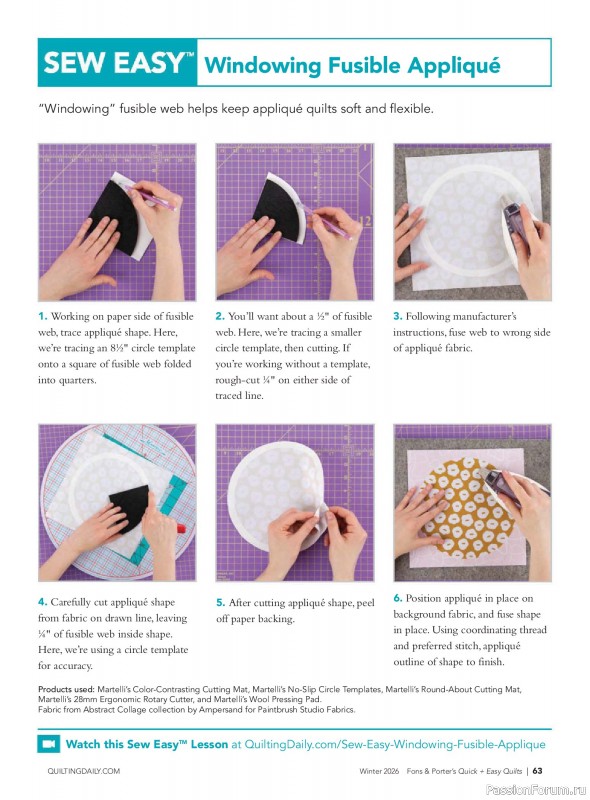 SEW EASY™ Windowing Fusible Appliqué

"Windowing" fusible web helps keep appliqué quilts soft and flexible.

1. Working on paper side of fusible web, trace appliqué shape. Here, we're tracing an 8½" circle template onto a square of fusible web folded into quarters.

2. You'll want about a ½" of fusible web. Here, we're tracing a smaller circle template, then cutting. If you're working without a template, rough-cut ¼" on either side of traced line.

3. Following manufacturer's instructions, fuse web to wrong side of appliqué fabric.

4. Carefully cut appliqué shape from fabric on drawn line, leaving ¼" of fusible web inside shape. Here, we're using a circle template for accuracy.

5. After cutting appliqué shape, peel off paper backing.

6. Position appliqué in place on background fabric, and fuse shape in place. Using coordinating thread and preferred stitch, appliqué outline of shape to finish.

Products used: Martelli's Color-Contrasting Cutting Mat, Martelli's No-Slip Circle Templates, Martelli's Round-About Cutting Mat, Martelli's 28mm Ergonomic Rotary Cutter, and Martelli's Wool Pressing Pad.
Fabric from Abstract Collage collection by Ampersand for Paintbrush Studio Fabrics.

Watch this Sew Easy™ Lesson at QuiltingDaily.com/Sew-Easy-Windowing-Fusible-Applique

QUILTINGDAILY.COM

Winter 2026 Fons & Porter's Quick + Easy Quilts | 63

PassionForum.ru