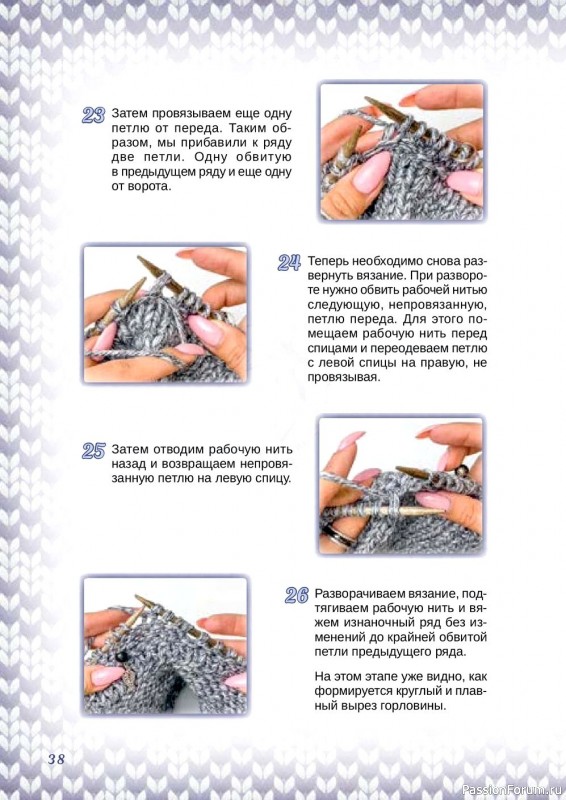 23 Затем провязываем еще одну петлю от переда. Таким образом, мы прибавили к ряду две петли. Одну обвитую в предыдущем ряду и еще одну от ворота.

24 Теперь необходимо снова развернуть вязание. При развороте нужно обвить рабочей нитью следующую, непровязанную, петлю переда. Для этого помещаем рабочую нить перед спицами и переодеваем петлю с левой спицы на правую, не провязывая.

25 Затем отводим рабочую нить назад и возвращаем непровязанную петлю на левую спицу.

26 Разворачиваем вязание, подтягиваем рабочую нить и вяжем изнаночный ряд без изменений до крайней обвитой петли предыдущего ряда.

На этом этапе уже видно, как формируется круглый и плавный вырез горловины.

38

PassionForum.ru