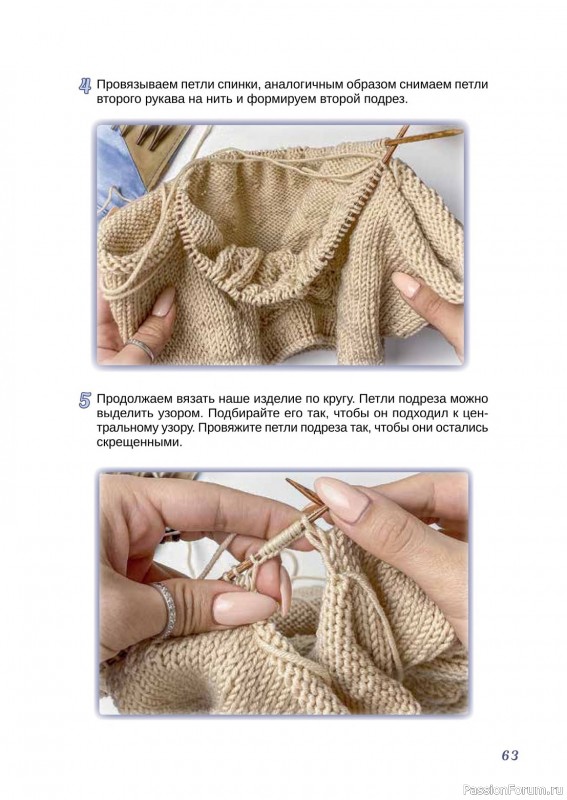 4 Провязываем петли спинки, аналогичным образом снимаем петли второго рукава на нить и формируем второй подрез.

5 Продолжаем вязать наше изделие по кругу. Петли подреза можно выделить узором. Подбирайте его так, чтобы он подходил к центральному узору. Провяжите петли подреза так, чтобы они остались скрещенными.

63

PassionForum.ru