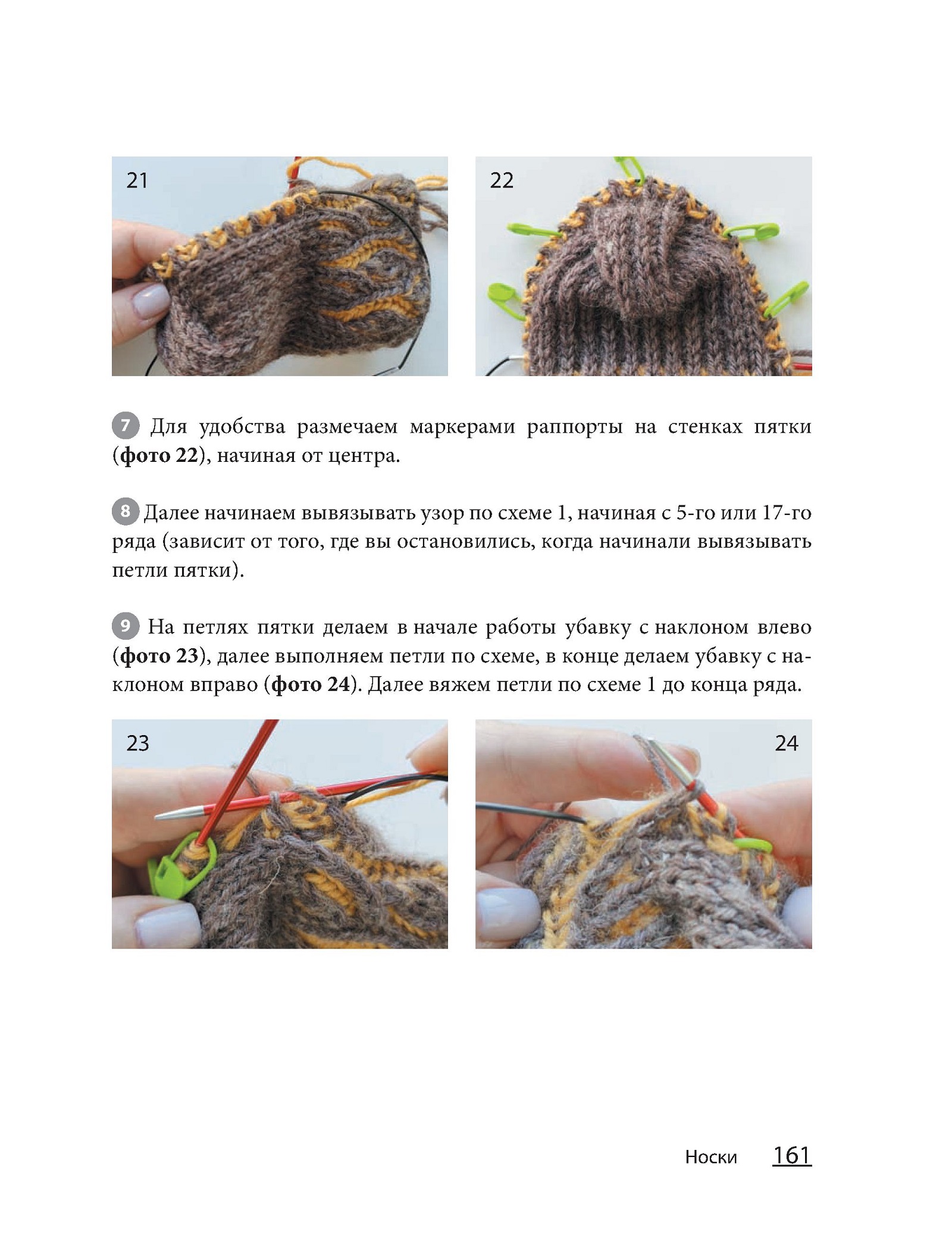 21

22

7 Для удобства размечаем маркерами раппорты на стенках пятки (**фото 22**), начиная от центра.

8 Далее начинаем вывязывать узор по схеме 1, начиная с 5-го или 17-го ряда (зависит от того, где вы остановились, когда начинали вывязывать петли пятки).

9 На петлях пятки делаем в начале работы убавку с наклоном влево (**фото 23**), далее выполняем петли по схеме, в конце делаем убавку с наклоном вправо (**фото 24**). Далее вяжем петли по схеме 1 до конца ряда.

23

24

Носки 161