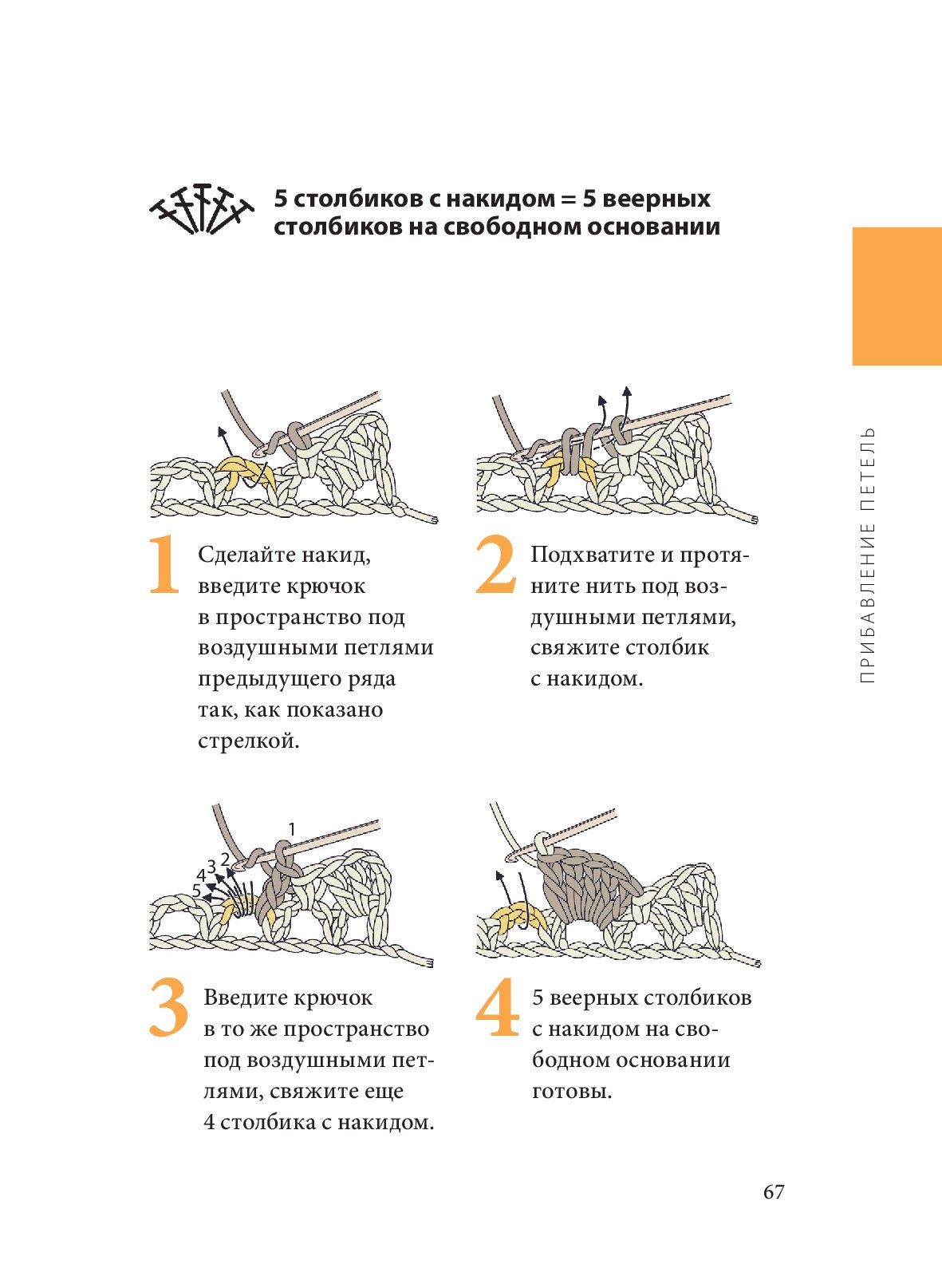 5 столбиков с накидом = 5 веерных столбиков на свободном основании

ПРИБАВЛЕНИЕ ПЕТЕЛЬ

1 Сделайте накид, введите крючок в пространство под воздушными петлями предыдущего ряда так, как показано стрелкой.

2 Подхватите и протяните нить под воздушными петлями, свяжите столбик с накидом.

1
2
3
4
5

3 Введите крючок в то же пространство под воздушными петлями, свяжите еще 4 столбика с накидом.

4 5 веерных столбиков с накидом на свободном основании готовы.

67