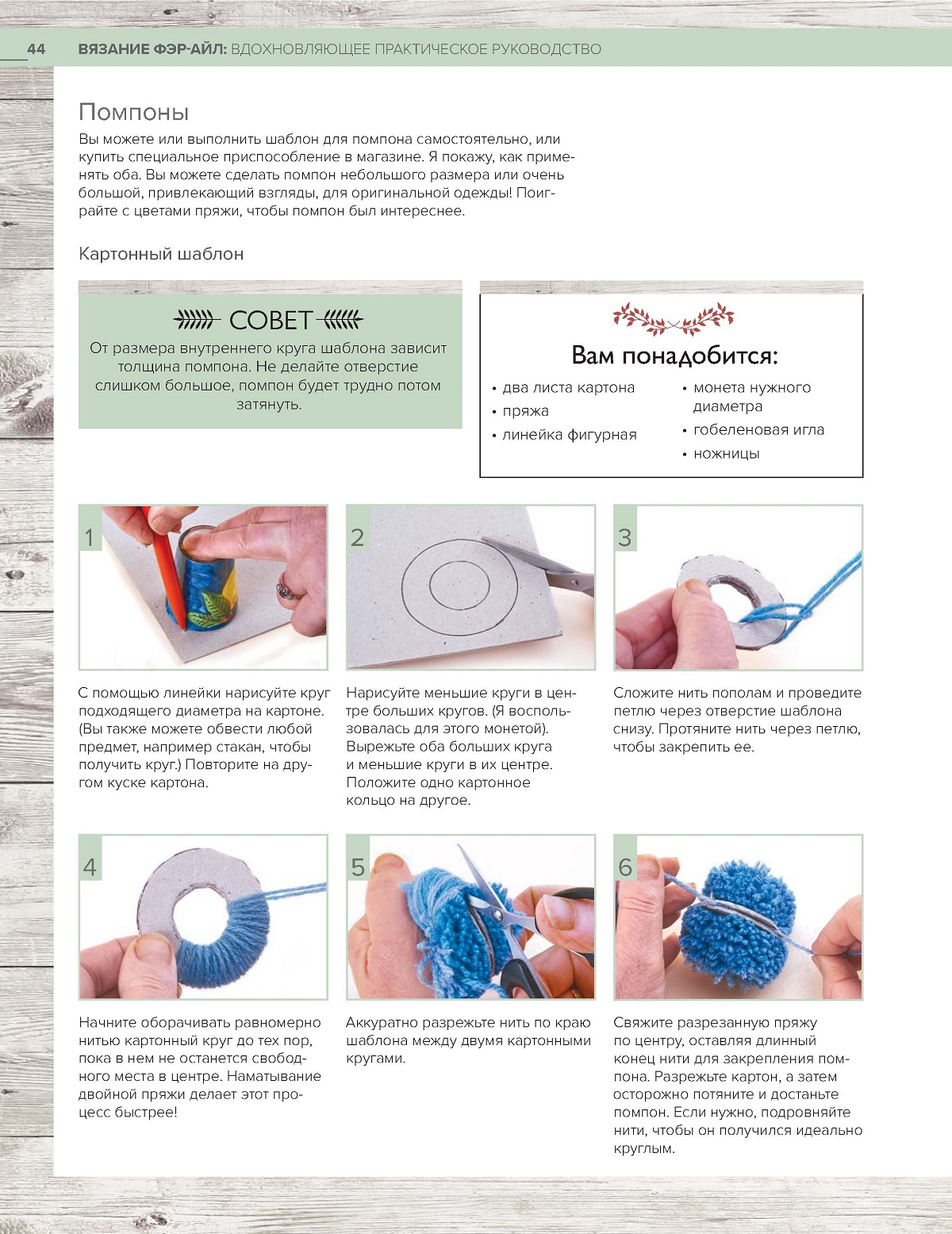 44 ВЯЗАНИЕ ФЭР-АЙЛ: ВДОХНОВЛЯЮЩЕЕ ПРАКТИЧЕСКОЕ РУКОВОДСТВО

Помпоны

Вы можете или выполнить шаблон для помпона самостоятельно, или купить специальное приспособление в магазине. Я покажу, как применять оба. Вы можете сделать помпон небольшого размера или очень большой, привлекающий взгляды, для оригинальной одежды! Поиграйте с цветами пряжи, чтобы помпон был интереснее.

Картонный шаблон

СОВЕТ

От размера внутреннего круга шаблона зависит толщина помпона. Не делайте отверстие слишком большое, помпон будет трудно потом затянуть.

Вам понадобится:

• два листа картона
• пряжа
• линейка фигурная
• монета нужного диаметра
• гобеленовая игла
• ножницы

1

С помощью линейки нарисуйте круг подходящего диаметра на картоне. (Вы также можете обвести любой предмет, например стакан, чтобы получить круг.) Повторите на другом куске картона.

2

Нарисуйте меньшие круги в центре больших кругов. (Я воспользовалась для этого монетой). Вырежьте оба больших круга и меньшие круги в их центре. Положите одно картонное кольцо на другое.

3

Сложите нить пополам и проведите петлю через отверстие шаблона снизу. Протяните нить через петлю, чтобы закрепить ее.

4

Начните оборачивать равномерно нитью картонный круг до тех пор, пока в нем не останется свободного места в центре. Наматывание двойной пряжи делает этот процесс быстрее!

5

Аккуратно разрежьте нить по краю шаблона между двумя картонными кругами.

6

Свяжите разрезанную пряжу по центру, оставляя длинный конец нити для закрепления помпона. Разрежьте картон, а затем осторожно потяните и достаньте помпон. Если нужно, подровняйте нити, чтобы он получился идеально круглым.