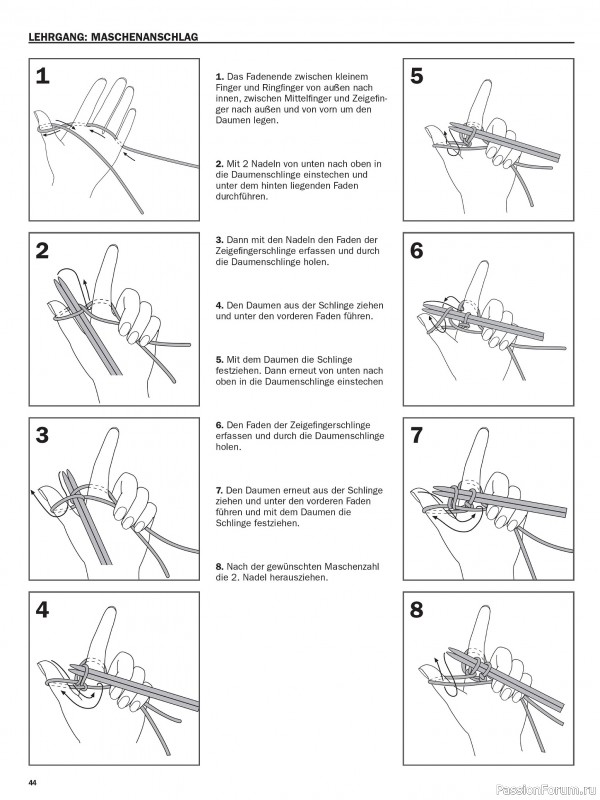 LEHRGANG: MASCHENANSCHLAG

1

2

3

4

1. Das Fadenende zwischen kleinem Finger und Ringfinger von außen nach innen, zwischen Mittelfinger und Zeigefinger nach außen und von vorn um den Daumen legen.

2. Mit 2 Nadeln von unten nach oben in die Daumenschlinge einstechen und unter dem hinten liegenden Faden durchführen.

3. Dann mit den Nadeln den Faden der Zeigefingerschlinge erfassen und durch die Daumenschlinge holen.

4. Den Daumen aus der Schlinge ziehen und unter den vorderen Faden führen.

5. Mit dem Daumen die Schlinge festziehen. Dann erneut von unten nach oben in die Daumenschlinge einstechen

6. Den Faden der Zeigefingerschlinge erfassen und durch die Daumenschlinge holen.

7. Den Daumen erneut aus der Schlinge ziehen und unter den vorderen Faden führen und mit dem Daumen die Schlinge festziehen.

8. Nach der gewünschten Maschenzahl die 2. Nadel herausziehen.

5

6

7

8

44

PassionForum.ru